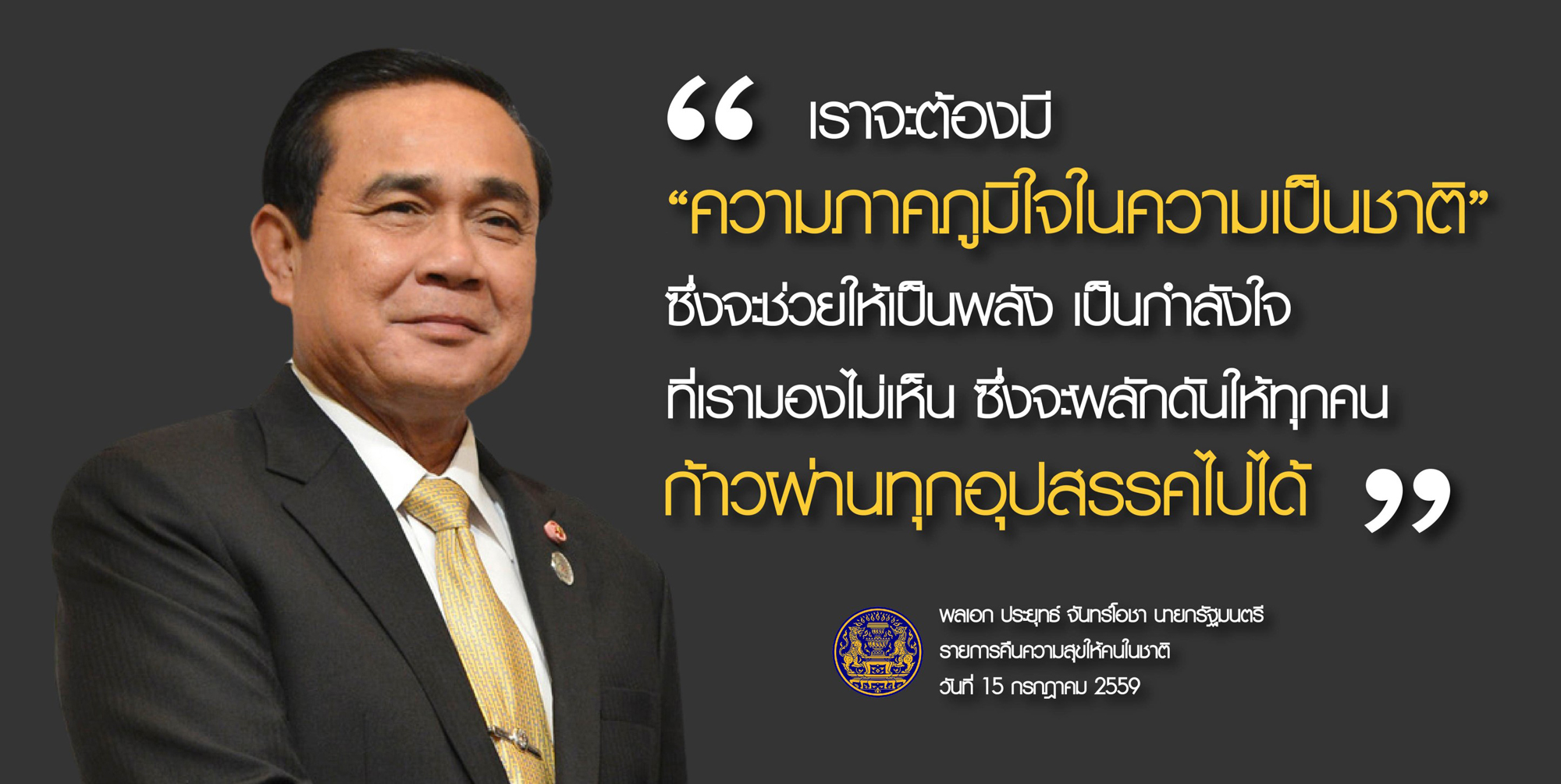 “ เราจะต้องมี

“ความภาคภูมิใจในความเป็นชาติ”

ซึ่งจะช่วยให้เป็นพลัง เป็นกำลังใจ

ที่เรามองไม่เห็น ซึ่งจะผลักดันให้ทุกคน

ก้าวผ่านทุกอุปสรรคไปได้ ”

พลเอก ประยุทธ์ จันทร์โอชา นายกรัฐมนตรี
รายการคืนความสุขให้คนในชาติ
วันที่ 15 กรกฎาคม 2559