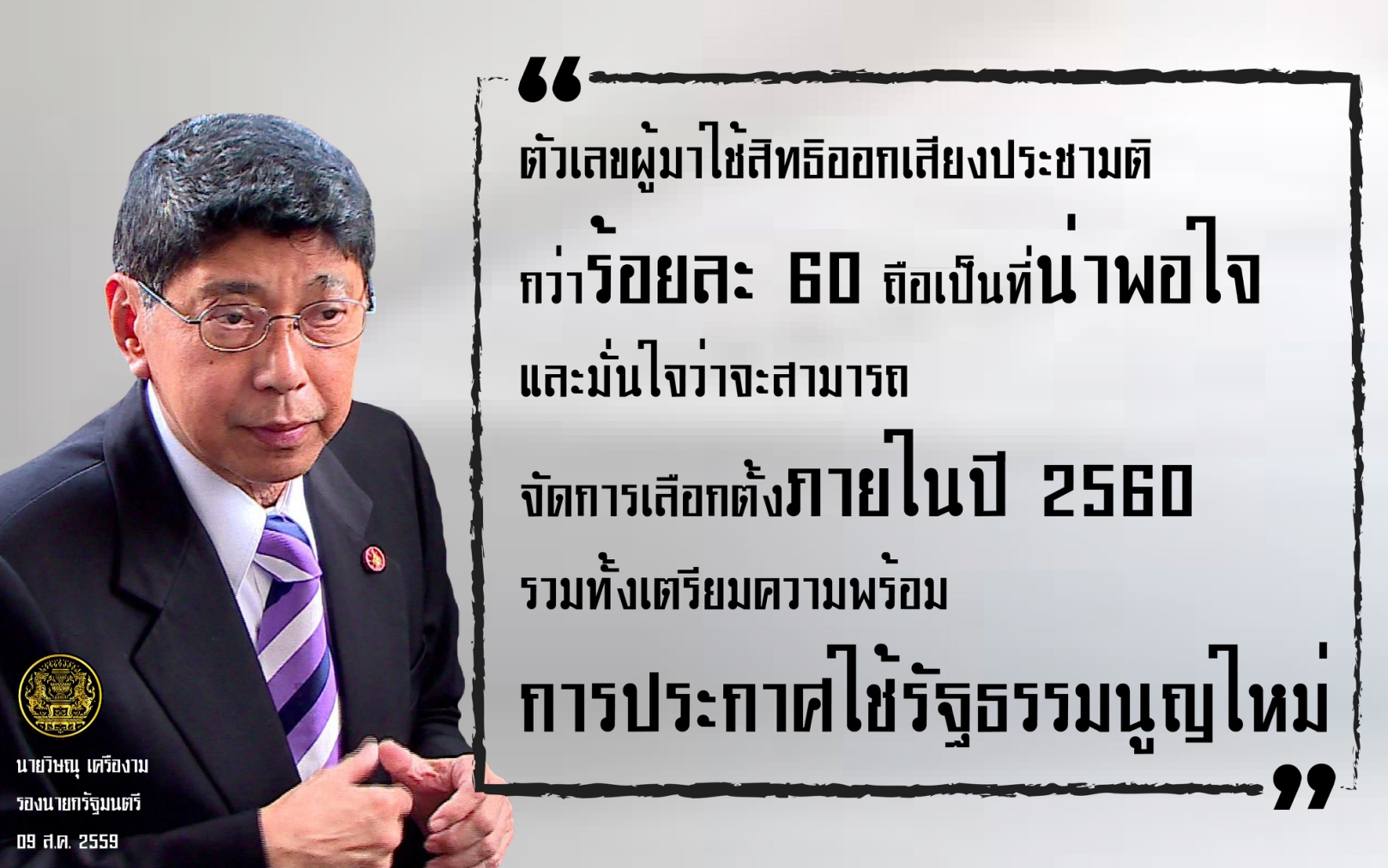 “
ตัวเลขผู้มาใช้สิทธิออกเสียงประชามติ
กว่าร้อยละ 60 ถือเป็นที่น่าพอใจ
และมั่นใจว่าจะสามารถ
จัดการเลือกตั้งภายในปี 2560
รวมทั้งเตรียมความพร้อม
การประกาศใช้รัฐธรรมนูญใหม่
”

นายวิษณุ เครืองาม
รองนายกรัฐมนตรี
09 ส.ค. 2559