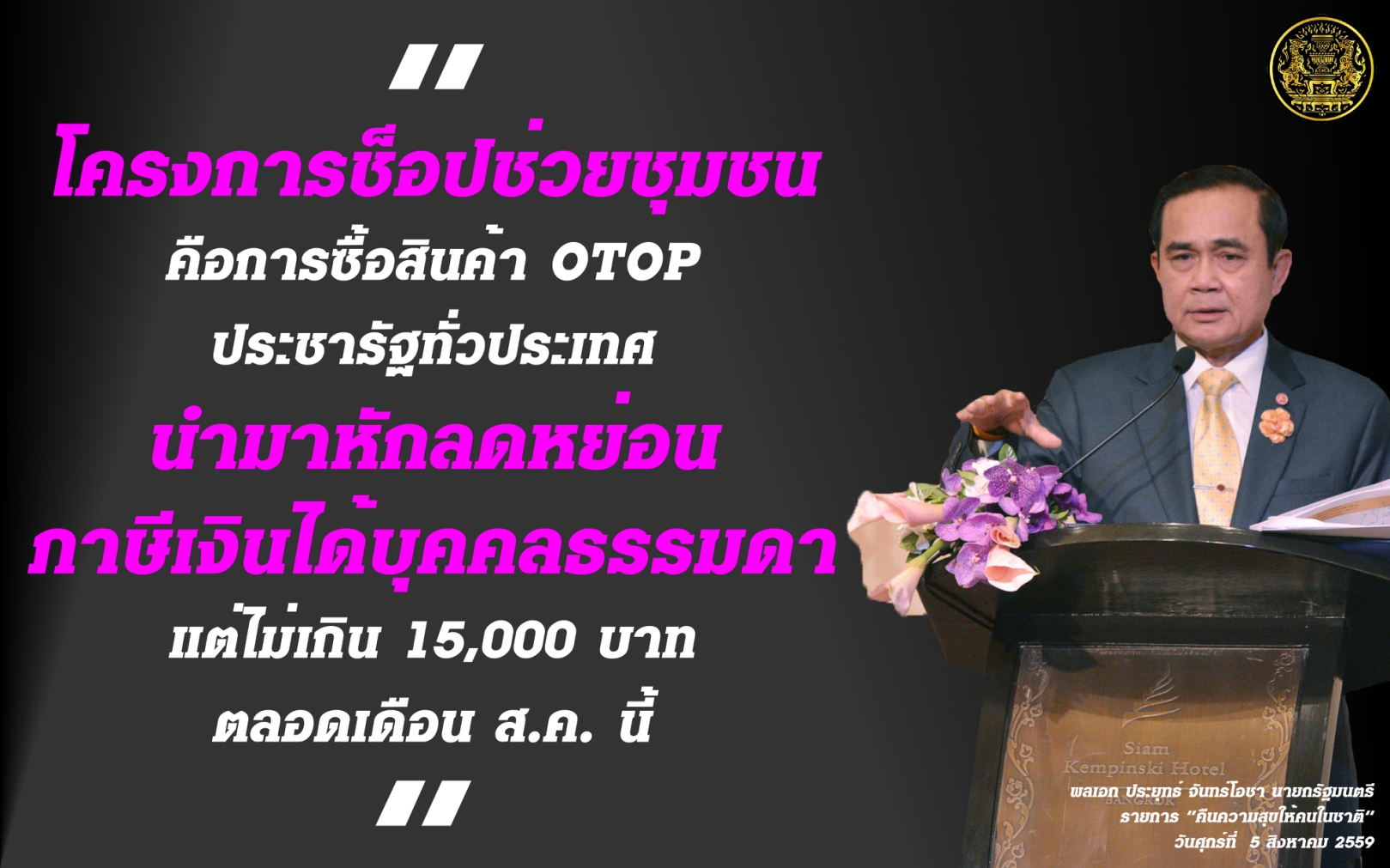 "
โครงการช็อปช่วยชุมชน
คือการซื้อสินค้า OTOP
ประชารัฐทั่วประเทศ
นำมาหักลดหย่อน
ภาษีเงินได้บุคคลธรรมดา
แต่ไม่เกิน 15,000 บาท
ตลอดเดือน ส.ค. นี้
"

Siam
Kempinski Hotel
BANGKOK

พลเอก ประยุทธ์ จันทร์โอชา นายกรัฐมนตรี
รายการ "คืนความสุขให้คนในชาติ"
วันศุกร์ที่ 5 สิงหาคม 2559