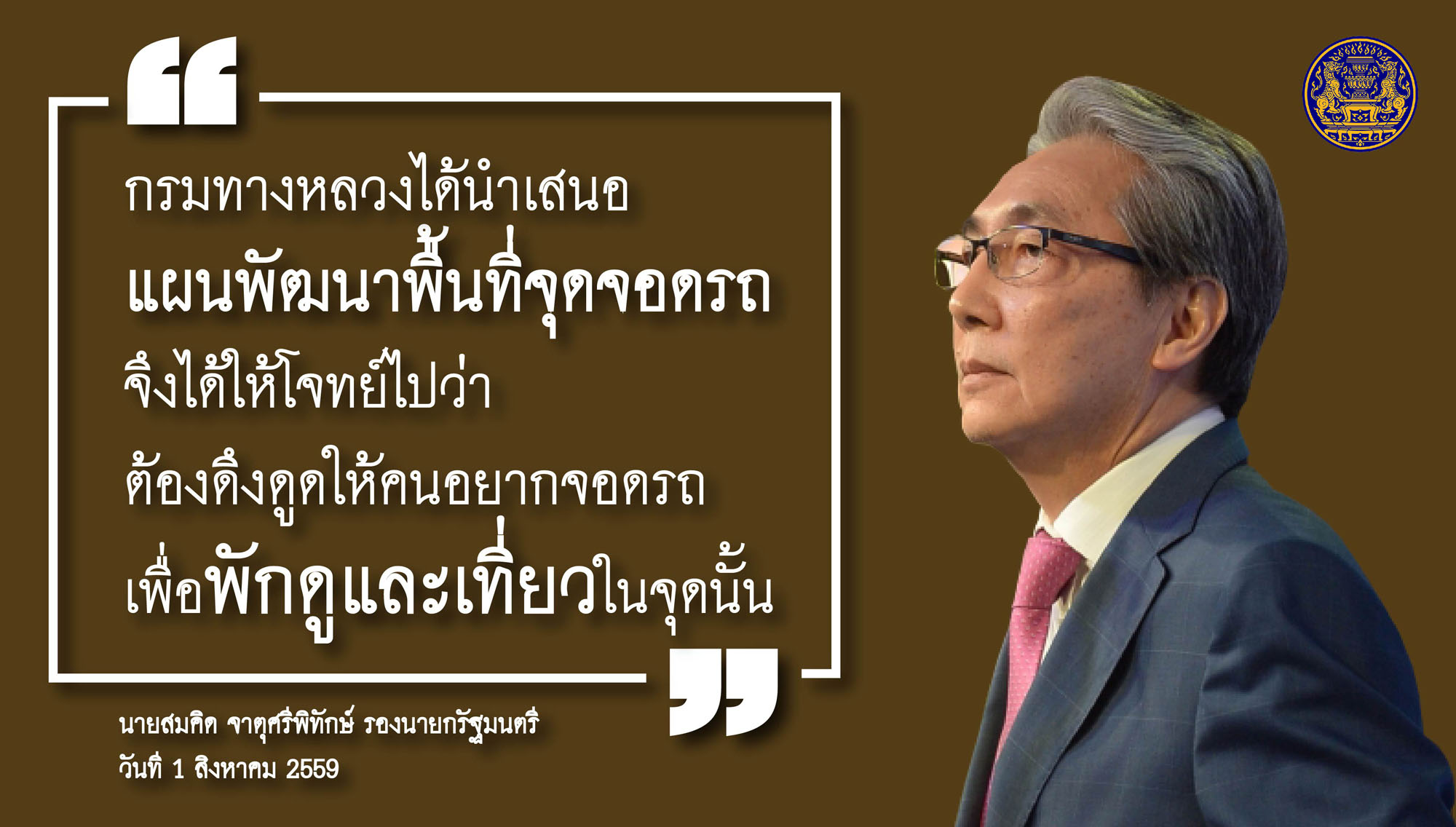 “

กรมทางหลวงได้นำเสนอ
แผนพัฒนาพื้นที่จุดจอดรถ
จึงได้ให้โจทย์ไปว่า
ต้องดึงดูดให้คนอยากจอดรถ
เพื่อพักดูและเที่ยวในจุดนั้น

”

นายสมคิด จาตุศรีพิทักษ์ รองนายกรัฐมนตรี
วันที่ 1 สิงหาคม 2559