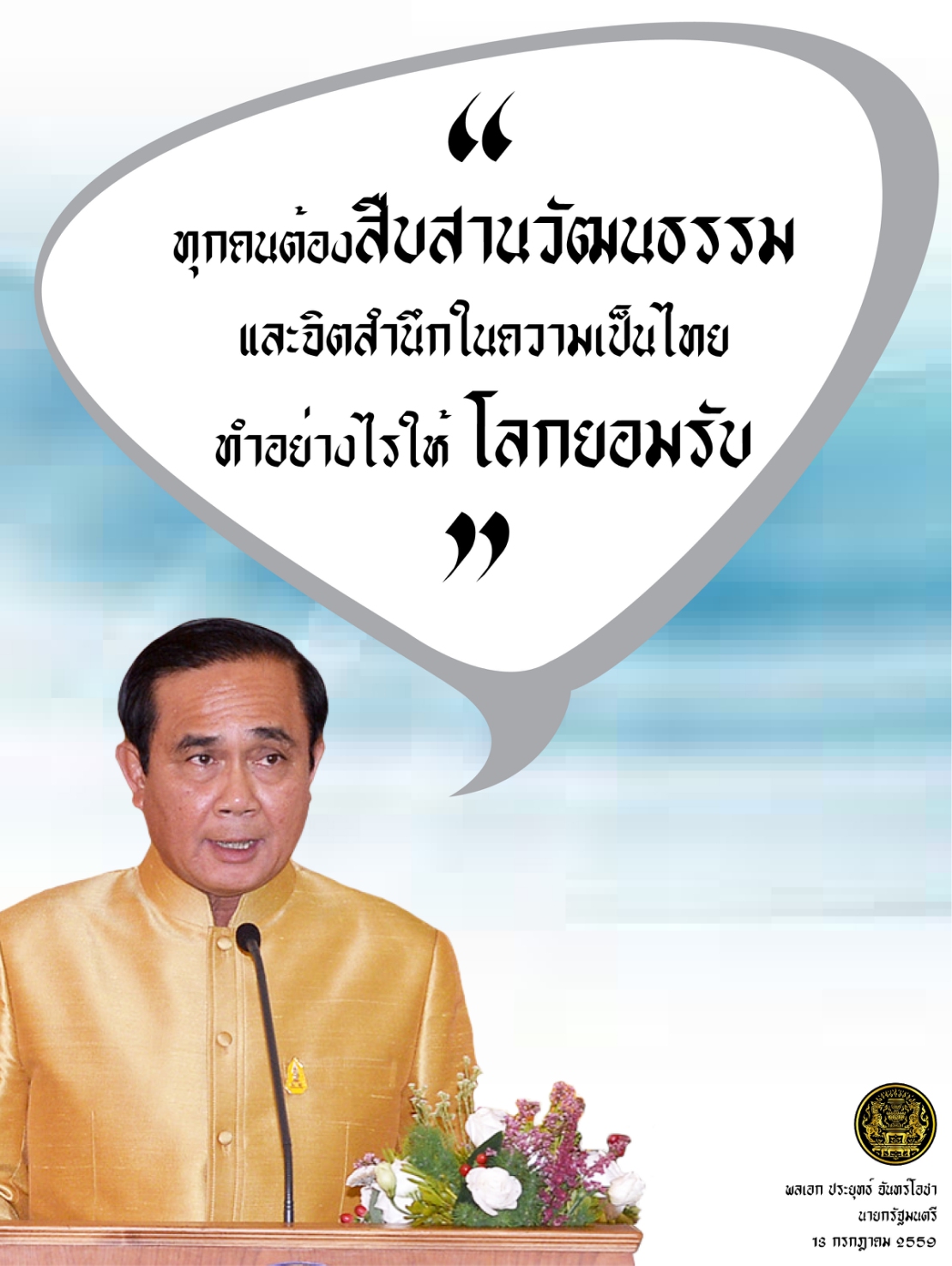 “
ทุกคนต้องสืบสานวัฒนธรรม
และจิตสำนึกในความเป็นไทย
ทำอย่างไรให้ โลกยอมรับ
”

พลเอก ประยุทธ์ จันทร์โอชา
นายกรัฐมนตรี
๑๘ กรกฎาคม ๒๕๕๙