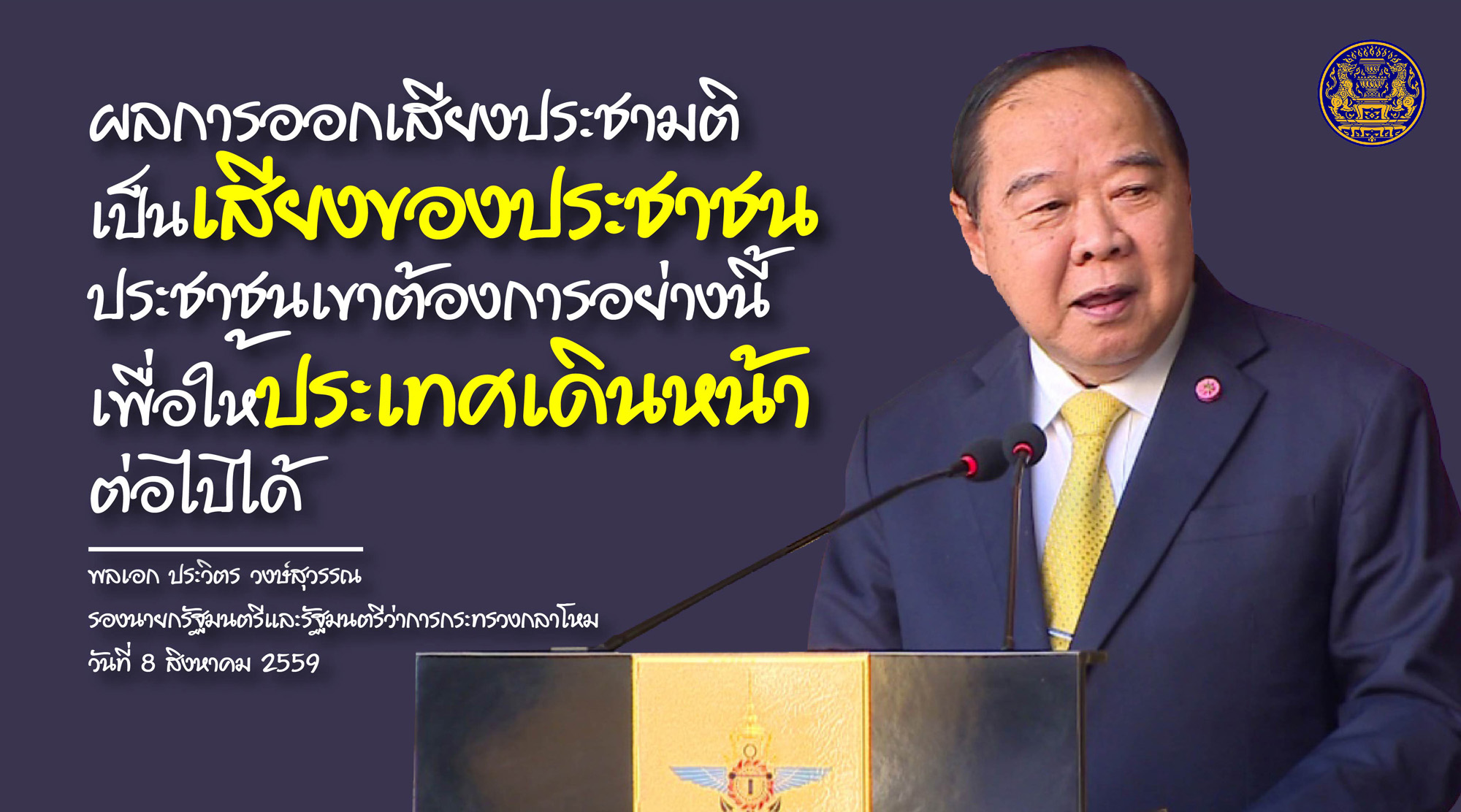 ผลการออกเสียงประชามติ
เป็นเสียงของประชาชน
ประชาชนเขาต้องการอย่างนี้
เพื่อให้ประเทศเดินหน้า
ต่อไปได้

พลเอก ประวิตร วงษ์สุวรรณ
รองนายกรัฐมนตรีและรัฐมนตรีว่าการกระทรวงกลาโหม
วันที่ 8 สิงหาคม 2559