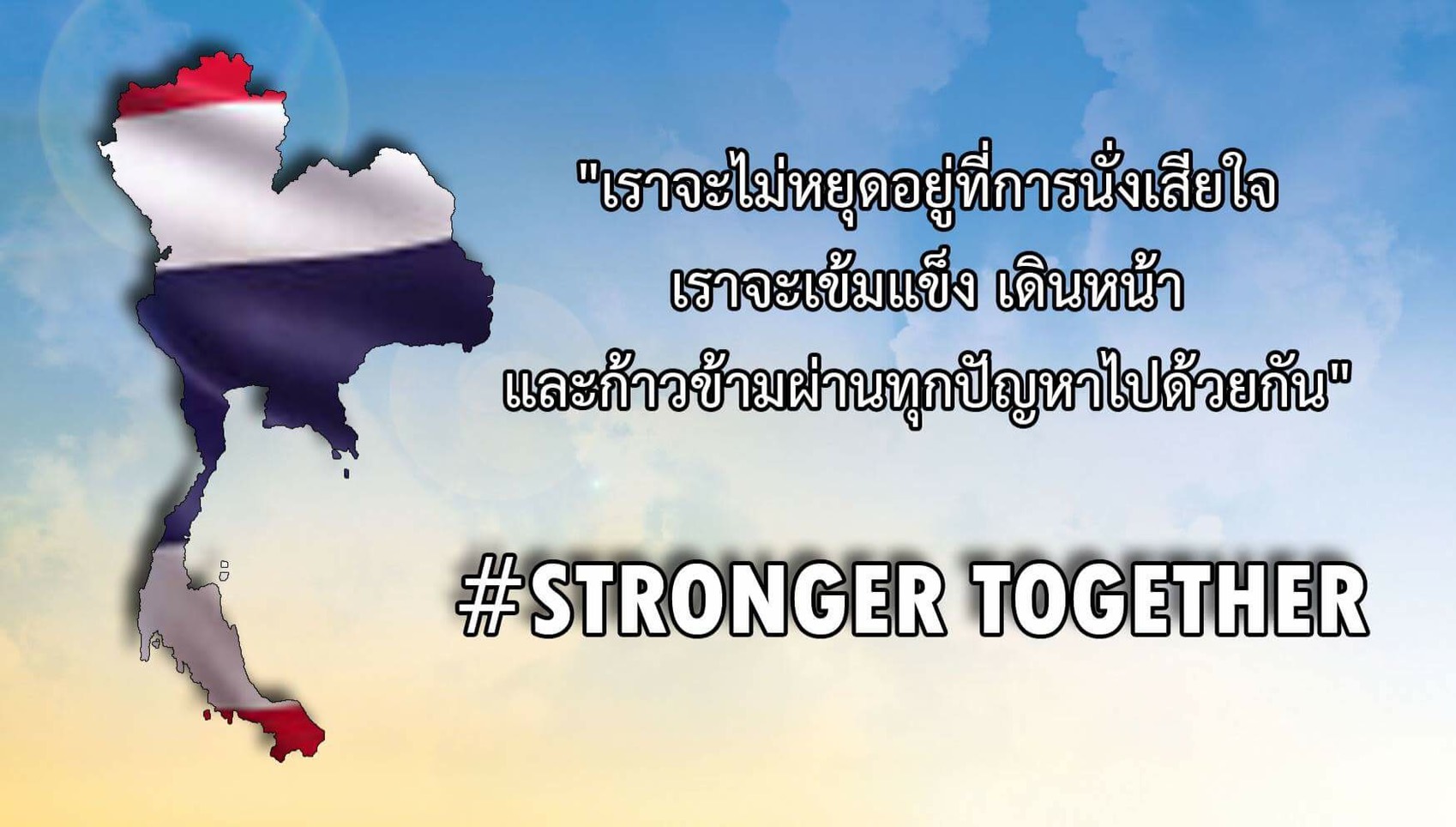 "เราจะไม่หยุดอยู่ที่การนั่งเสียใจ
เราจะเข้มแข็ง เดินหน้า
และก้าวข้ามผ่านทุกปัญหาไปด้วยกัน"

#STRONGER TOGETHER