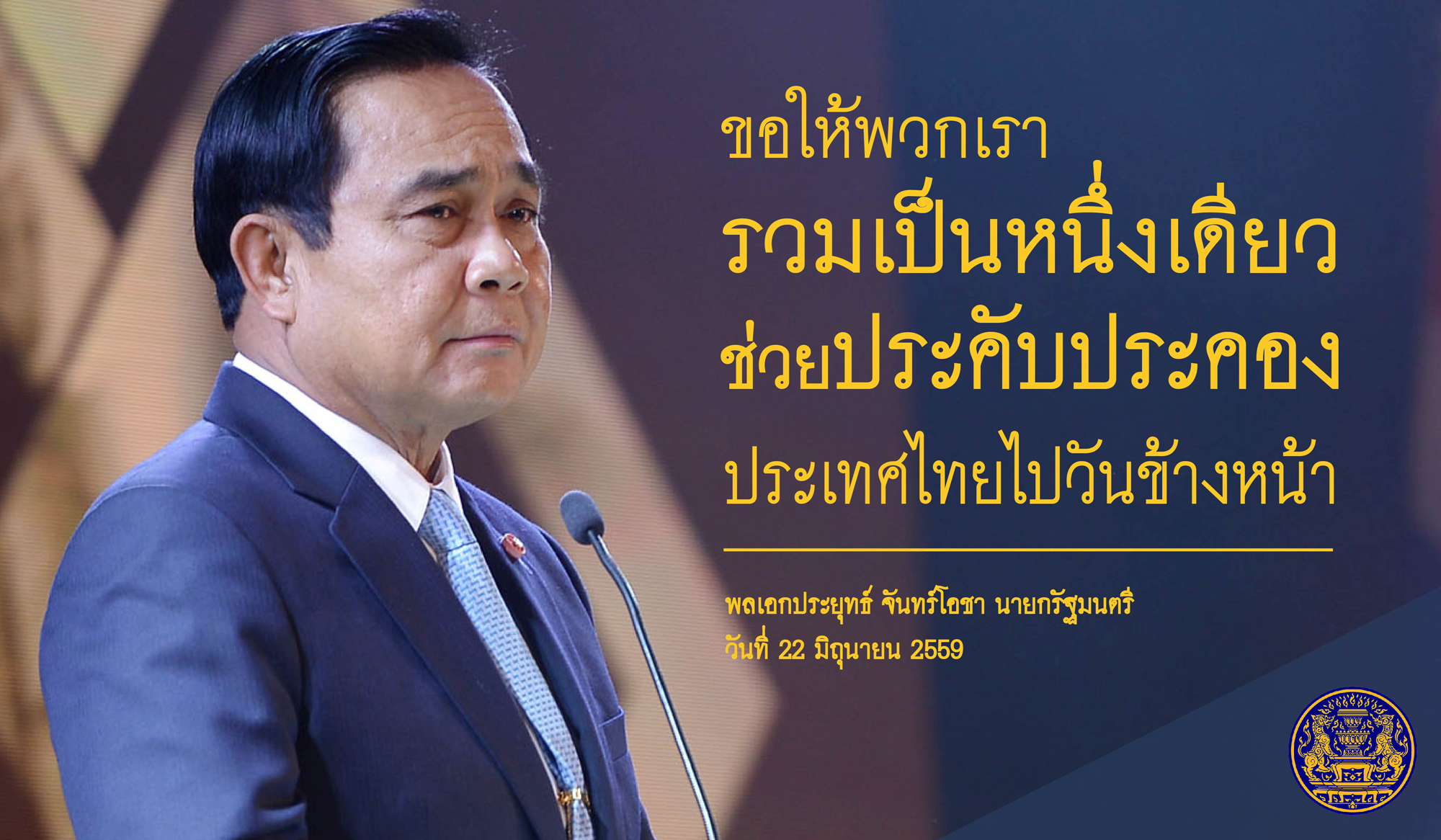 ขอให้พวกเรา
รวมเป็นหนึ่งเดียว
ช่วยประคับประคอง
ประเทศไทยไปวันข้างหน้า

พลเอกประยุทธ์ จันทร์โอชา นายกรัฐมนตรี
วันที่ 22 มิถุนายน 2559