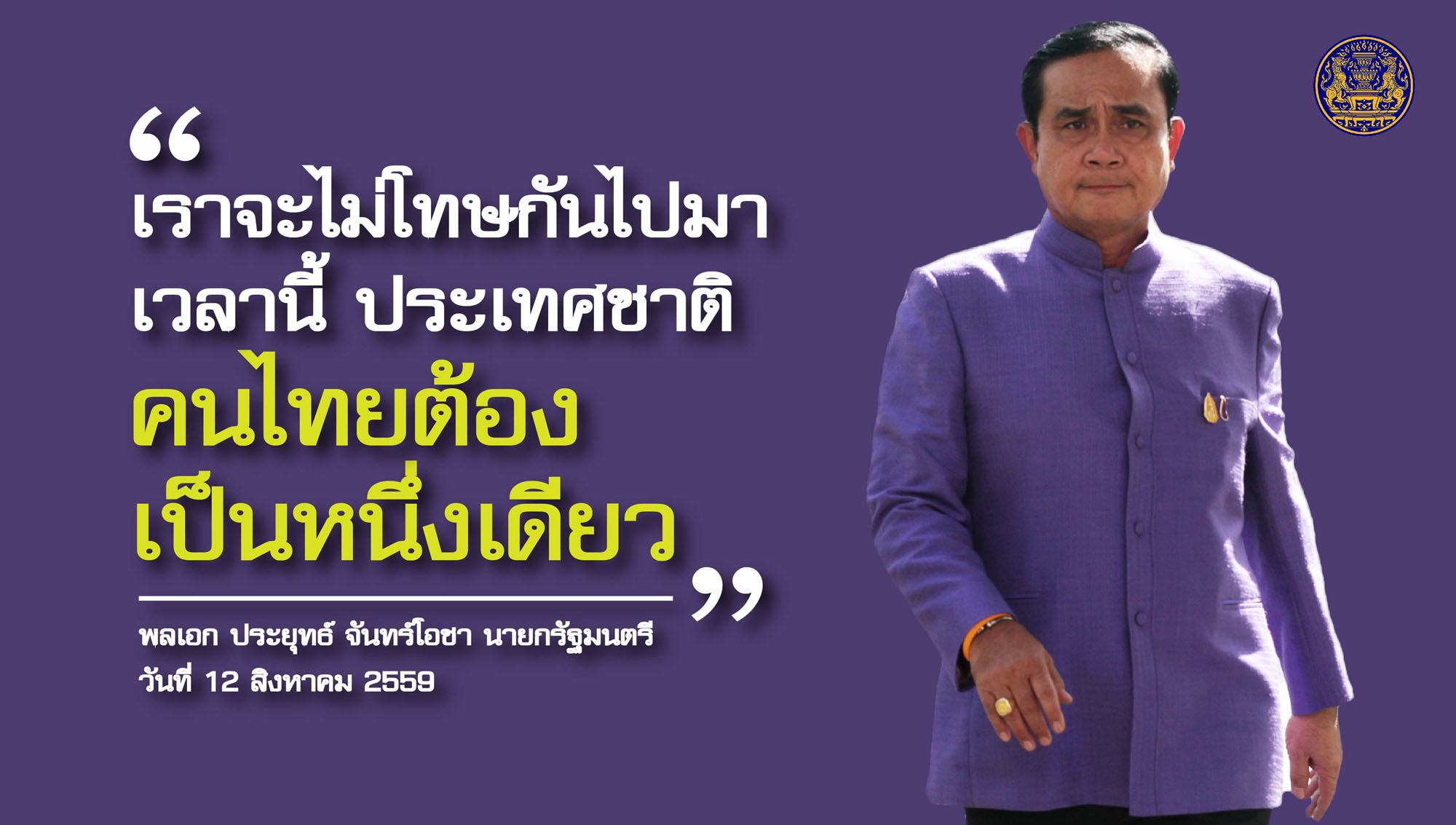 “
เราจะไม่โทษกันไปมา
เวลานี้ ประเทศชาติ
คนไทยต้อง
เป็นหนึ่งเดียว
”

พลเอก ประยุทธ์ จันทร์โอชา นายกรัฐมนตรี
วันที่ 12 สิงหาคม 2559