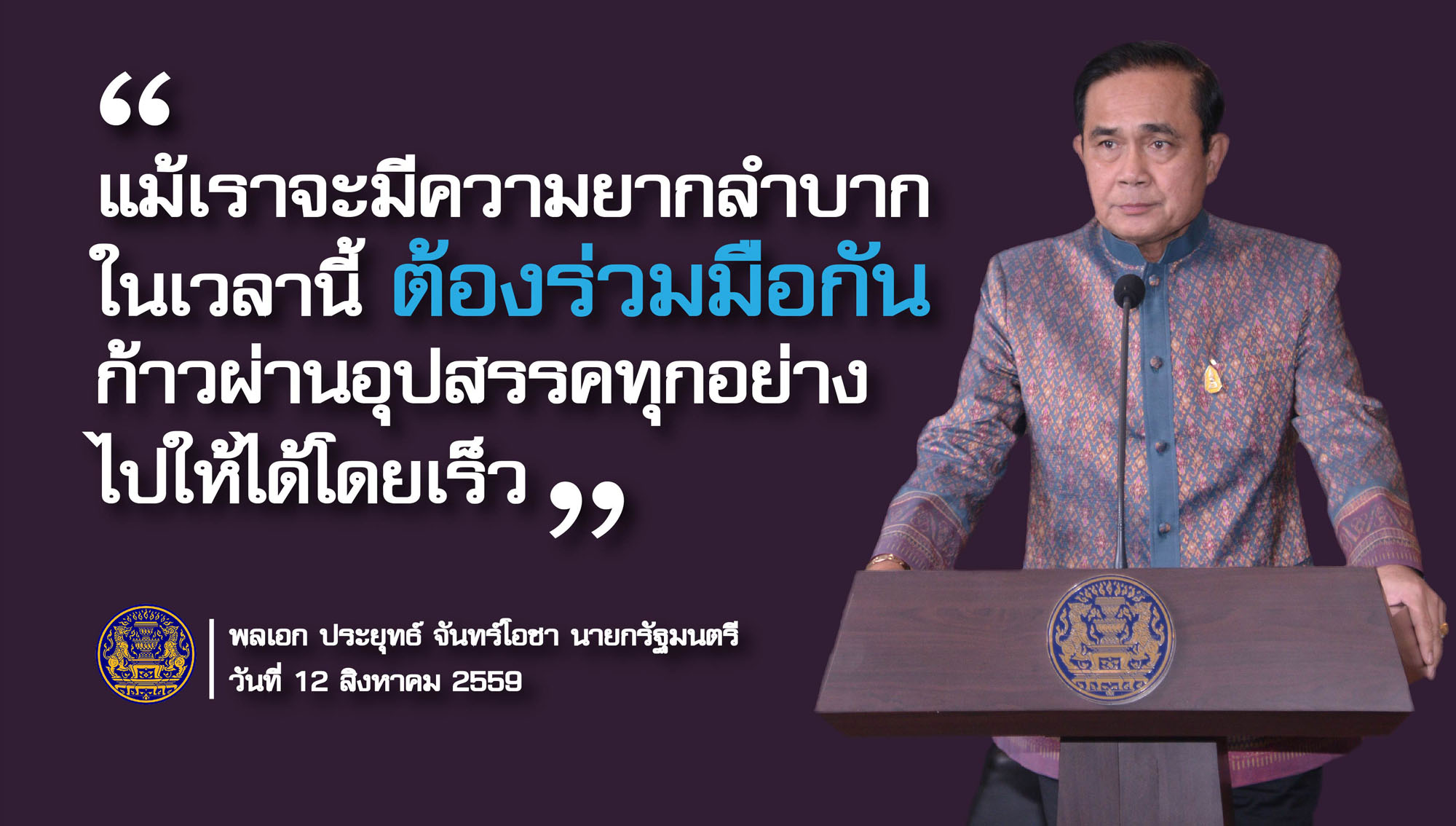 “ แม้เราจะมีความยากลำบาก ในเวลานี้ ต้องร่วมมือกัน ก้าวผ่านอุปสรรคทุกอย่าง ไปให้ได้โดยเร็ว ”

พลเอก ประยุทธ์ จันทร์โอชา นายกรัฐมนตรี
วันที่ 12 สิงหาคม 2559