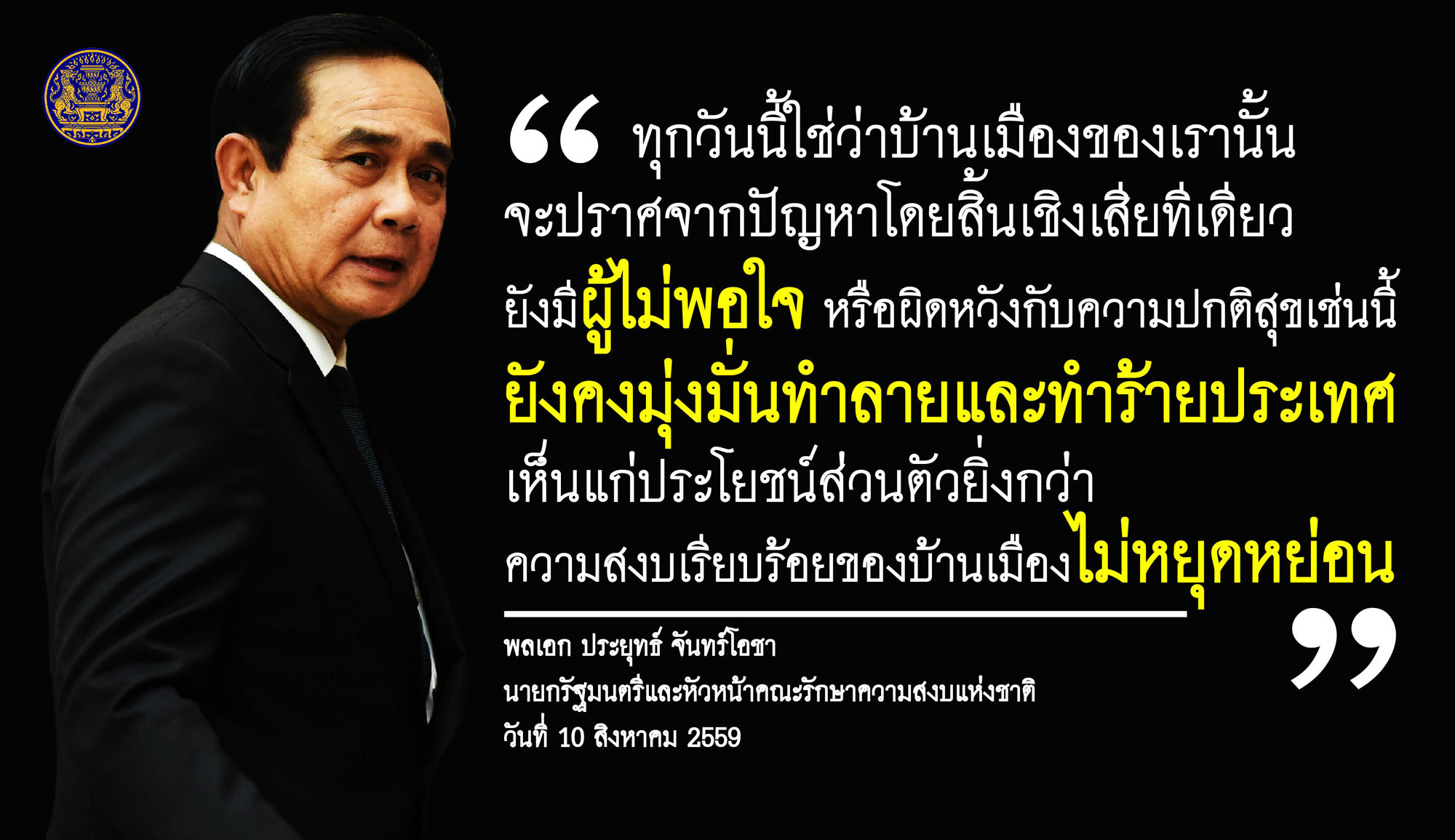 “ ทุกวันนี้ใช่ว่าบ้านเมืองของเรานั้น จะปราศจากปัญหาโดยสิ้นเชิงเสียทีเดียว ยังมีผู้ไม่พอใจ หรือผิดหวังกับความปกติสุขเช่นนี้ ยังคงมุ่งมั่นทำลายและทำร้ายประเทศ เห็นแก่ประโยชน์ส่วนตัวยิ่งกว่า ความสงบเรียบร้อยของบ้านเมืองไม่หยุดหย่อน ”

พลเอก ประยุทธ์ จันทร์โอชา
นายกรัฐมนตรีและหัวหน้าคณะรักษาความสงบแห่งชาติ
วันที่ 10 สิงหาคม 2559