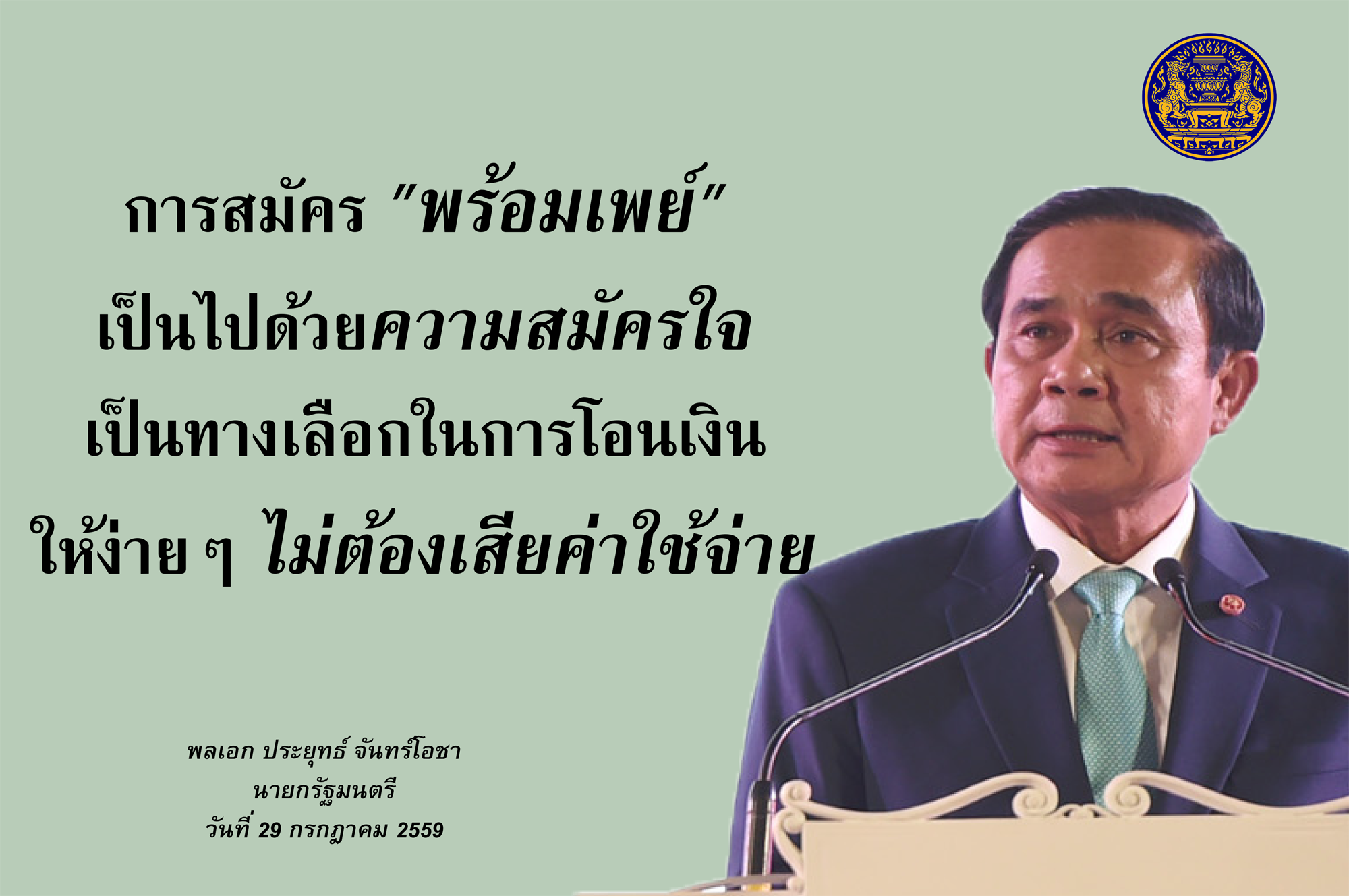 การสมัคร "พร้อมเพย์"
เป็นไปด้วยความสมัครใจ
เป็นทางเลือกในการโอนเงิน
ให้ง่าย ๆ ไม่ต้องเสียค่าใช้จ่าย

พลเอก ประยุทธ์ จันทร์โอชา
นายกรัฐมนตรี
วันที่ 29 กรกฎาคม 2559