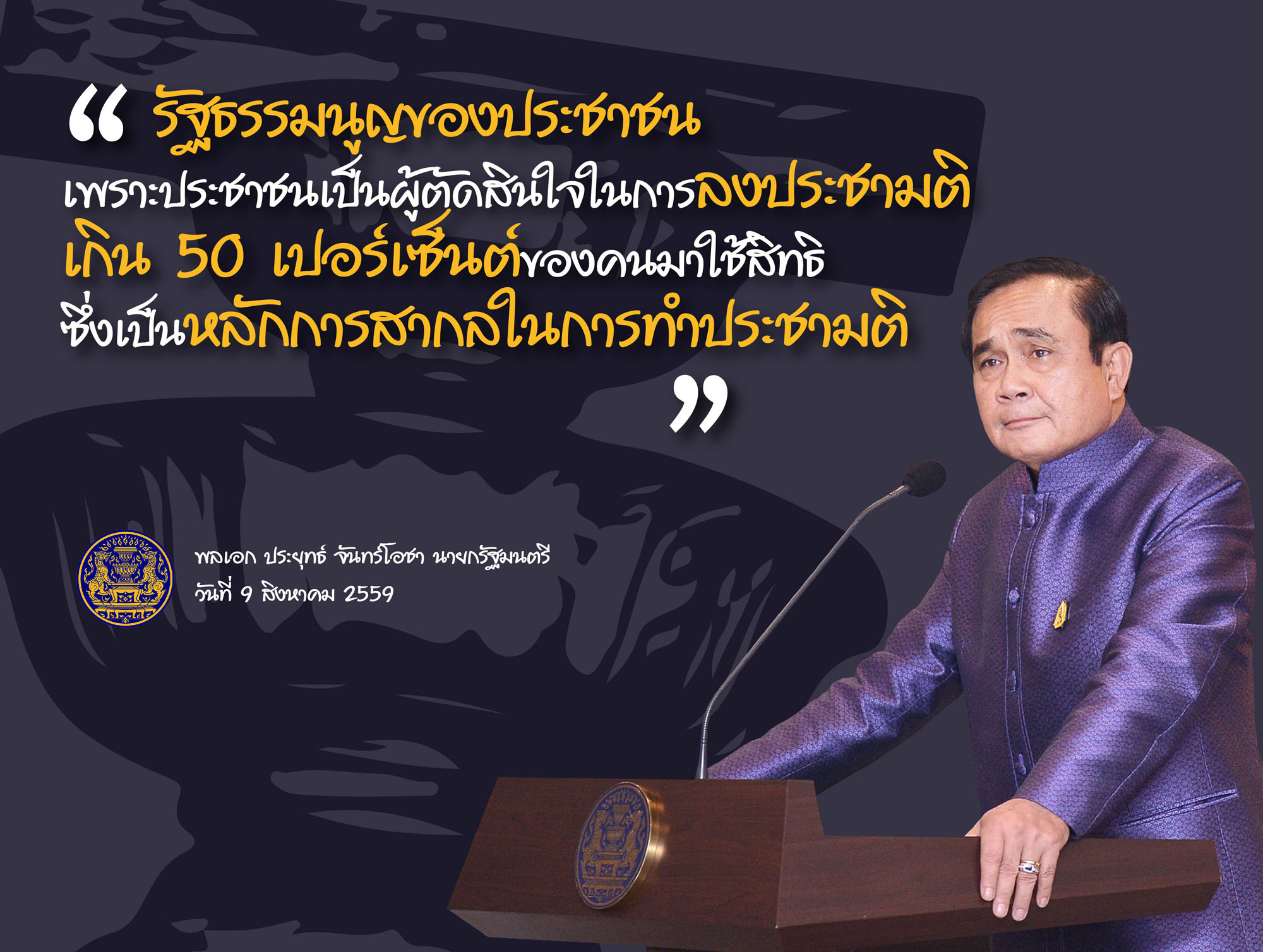 “ รัฐธรรมนูญของประชาชน
เพราะประชาชนเป็นผู้ตัดสินใจในการลงประชามติ
เกิน 50 เปอร์เซ็นต์ของคนมาใช้สิทธิ
ซึ่งเป็นหลักการสากลในการทำประชามติ ”

พลเอก ประยุทธ์ จันทร์โอชา นายกรัฐมนตรี
วันที่ 9 สิงหาคม 2559