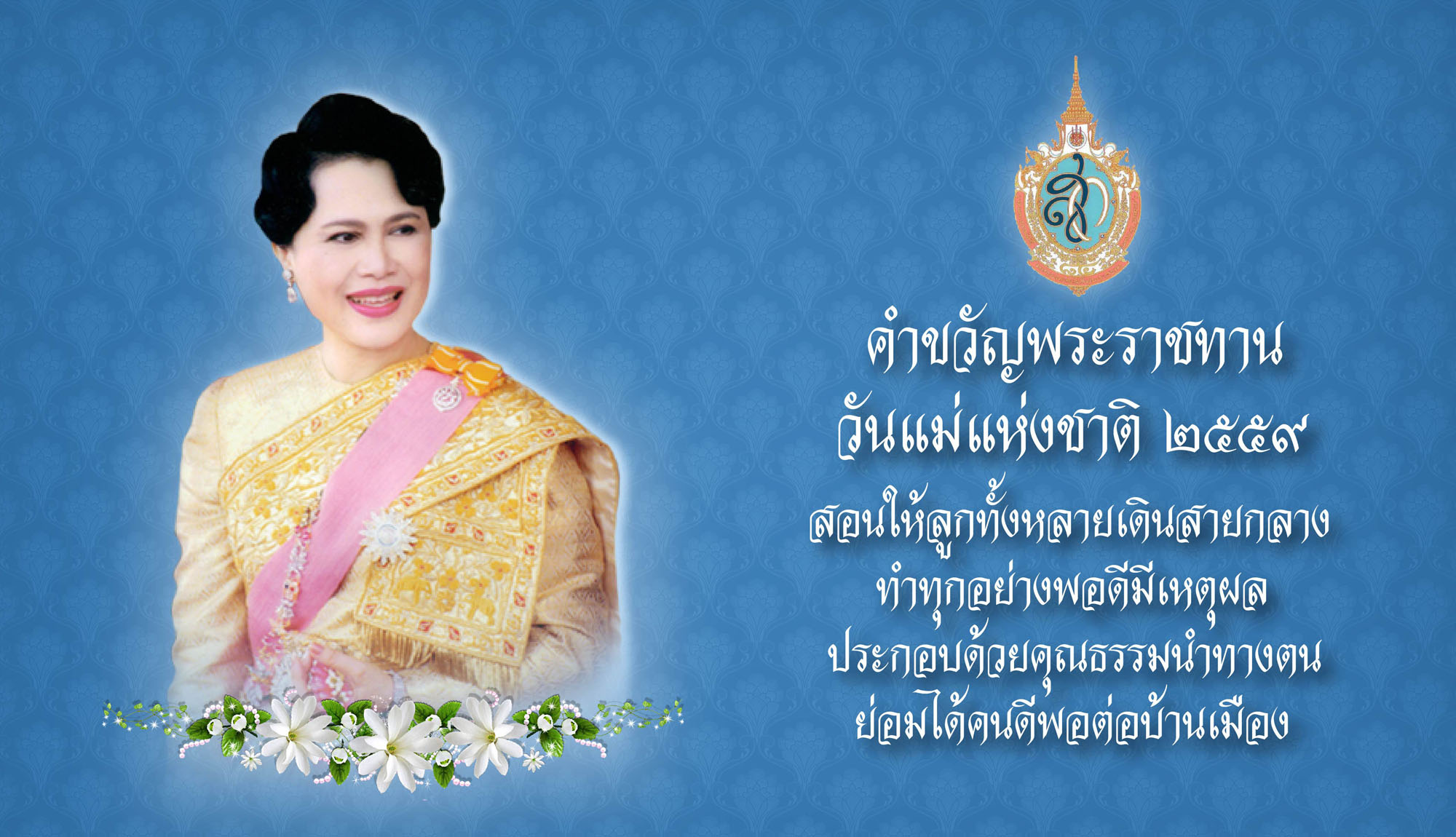 คำขวัญพระราชทาน
วันแม่แห่งชาติ ๒๕๕๙

สอนให้ลูกทั้งหลายเดินสายกลาง
ทำทุกอย่างพอดีมีเหตุผล
ประกอบด้วยคุณธรรมนำทางตน
ย่อมได้คนดีพอต่อบ้านเมือง