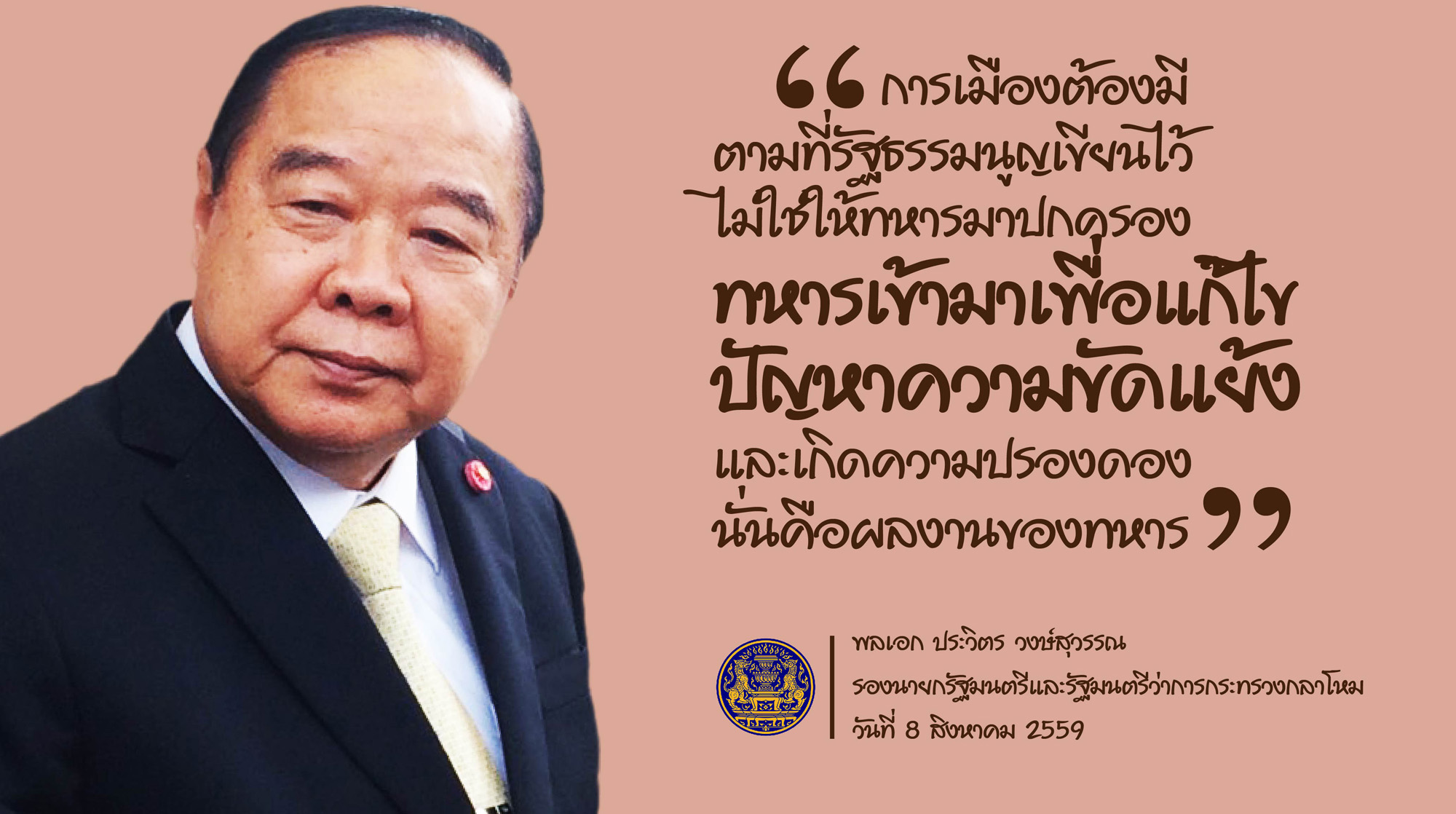 “ การเมืองต้องมี ตามที่รัฐธรรมนูญเขียนไว้ ไม่ใช่ให้ทหารมาปกครอง ทหารเข้ามาเพื่อแก้ไข ปัญหาความขัดแย้ง และเกิดความปรองดอง นั่นคือผลงานของทหาร ”

พลเอก ประวิตร วงษ์สุวรรณ
รองนายกรัฐมนตรีและรัฐมนตรีว่าการกระทรวงกลาโหม
วันที่ 8 สิงหาคม 2559