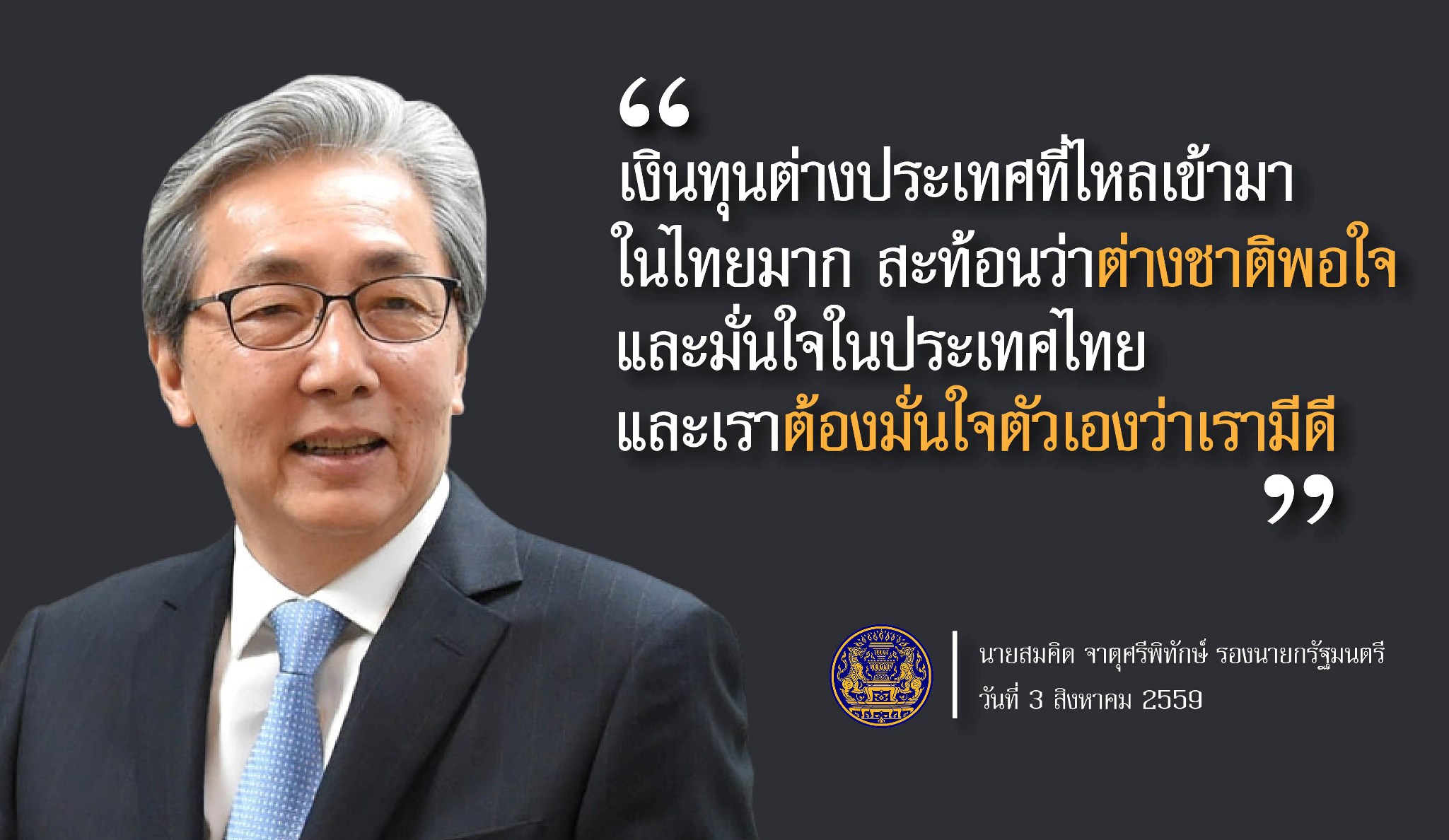 “
เงินทุนต่างประเทศที่ไหลเข้ามาในไทยมาก สะท้อนว่าต่างชาติพอใจและมั่นใจในประเทศไทย และเราต้องมั่นใจตัวเองว่าเรามีดี
”

นายสมคิด จาตุศรีพิทักษ์ รองนายกรัฐมนตรี
วันที่ 3 สิงหาคม 2559