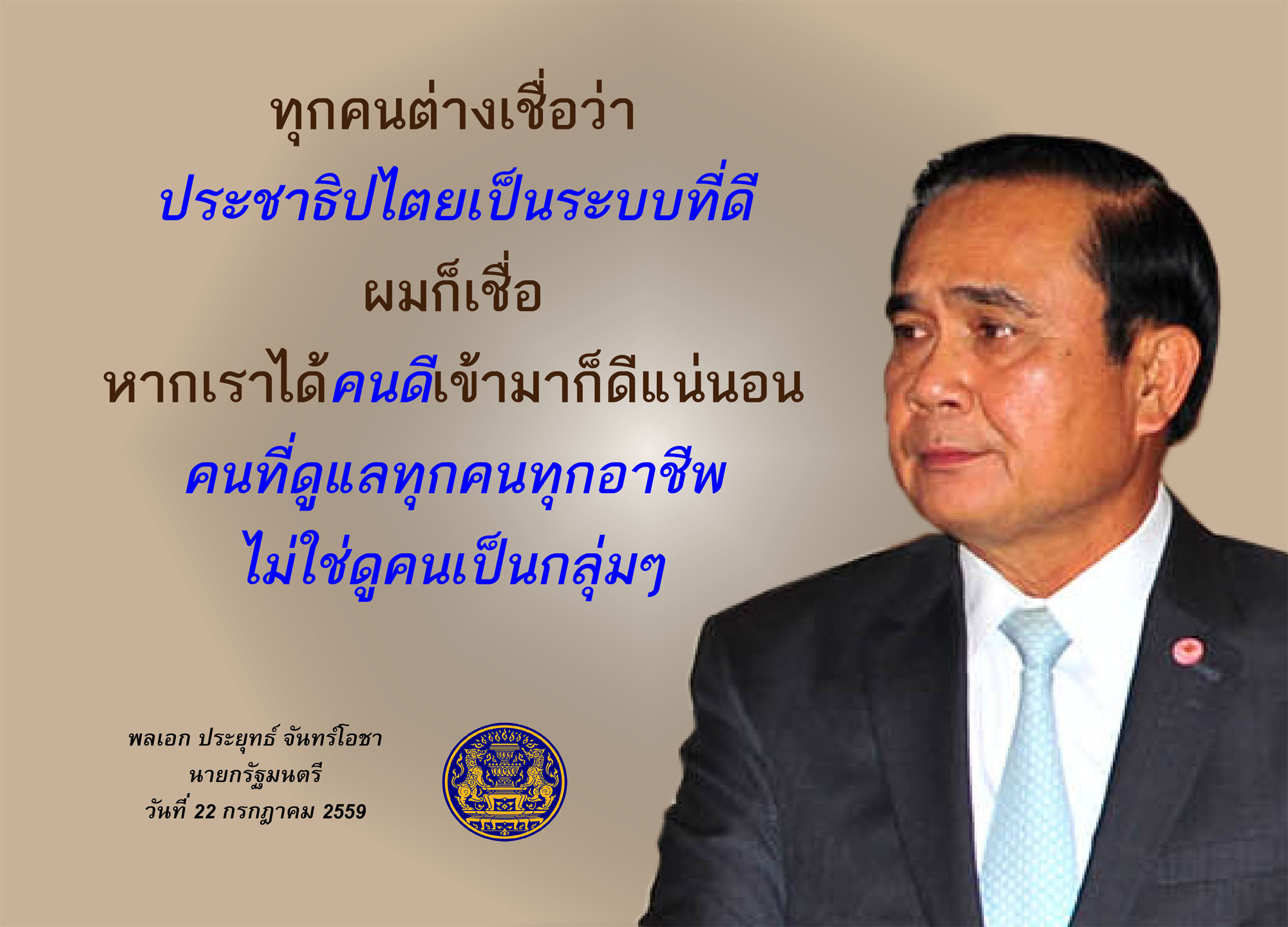 ทุกคนต่างเชื่อว่า
ประชาธิปไตยเป็นระบบที่ดี
ผมก็เชื่อ
หากเราได้คนดีเข้ามาก็ดีแน่นอน
คนที่ดูแลทุกคนทุกอาชีพ
ไม่ใช่ดูคนเป็นกลุ่มๆ

พลเอก ประยุทธ์ จันทร์โอชา
นายกรัฐมนตรี
วันที่ 22 กรกฎาคม 2559