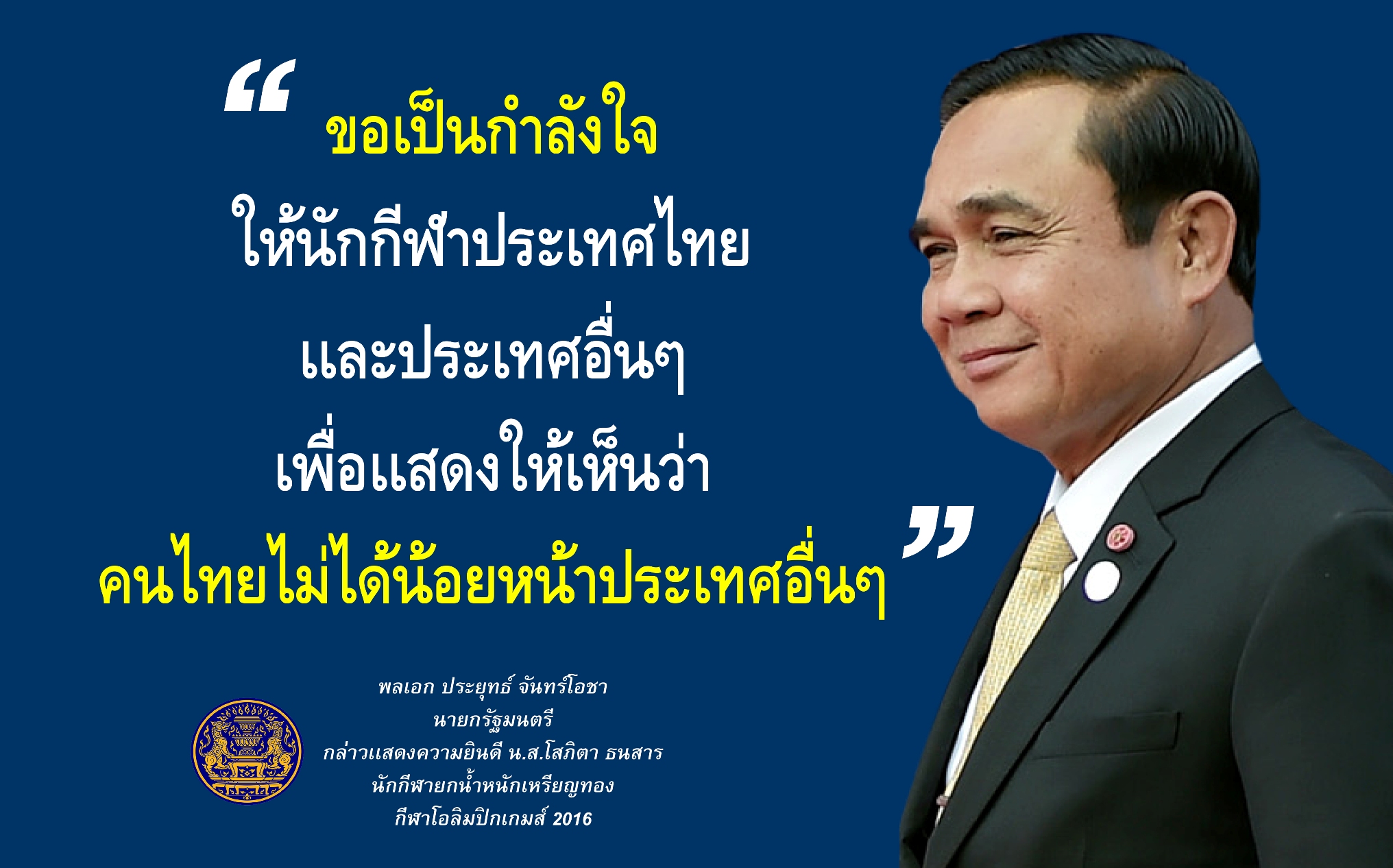 “ ขอเป็นกำลังใจ
ให้นักกีฬาประเทศไทย
และประเทศอื่นๆ
เพื่อแสดงให้เห็นว่า
คนไทยไม่ได้น้อยหน้าประเทศอื่นๆ ”

พลเอก ประยุทธ์ จันทร์โอชา
นายกรัฐมนตรี
กล่าวแสดงความยินดี น.ส.โสภิตา ธนสาร
นักกีฬายกน้ำหนักเหรียญทอง
กีฬาโอลิมปิกเกมส์ 2016