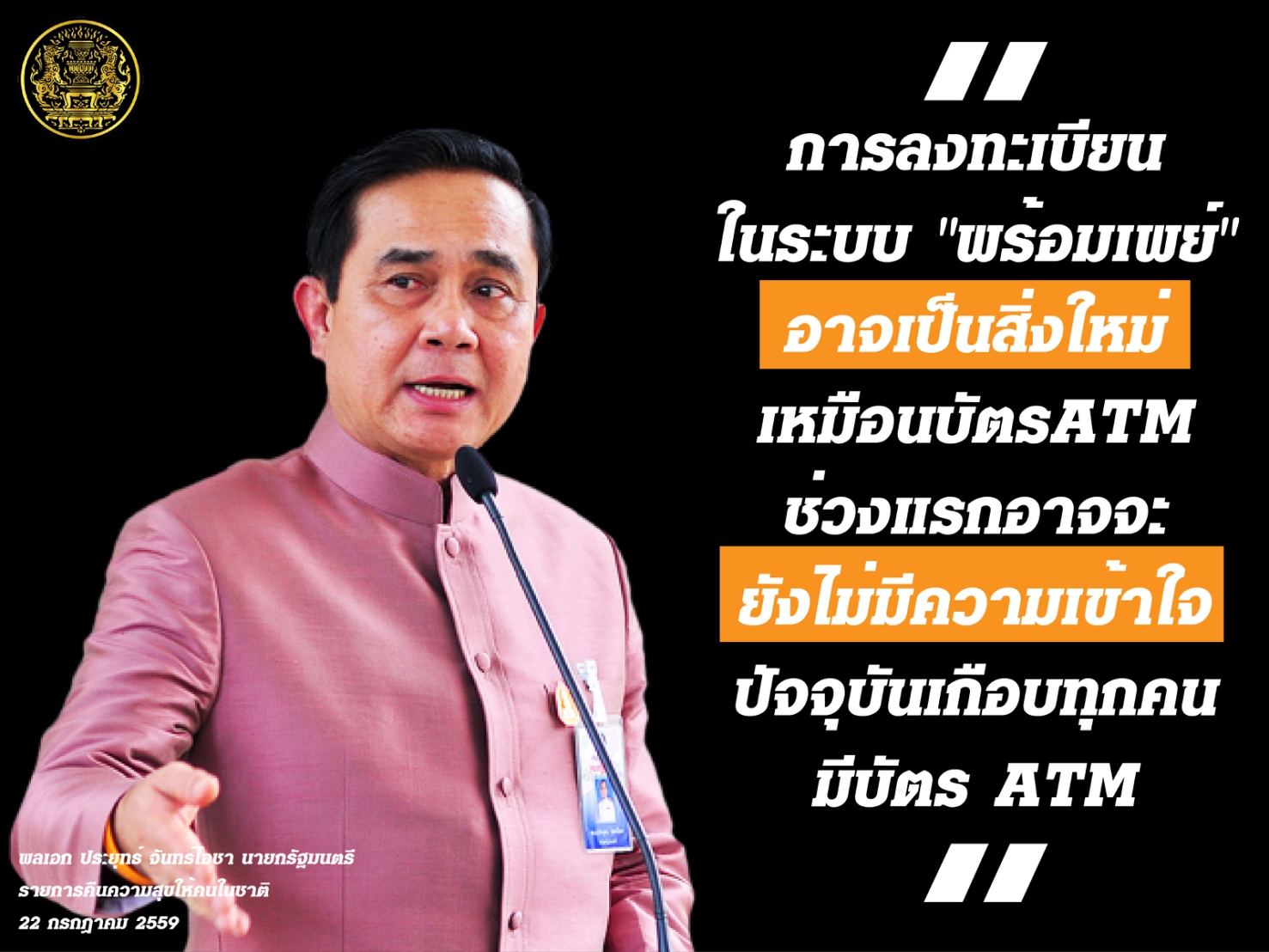 "
การลงทะเบียน
ในระบบ "พร้อมเพย์"
อาจเป็นสิ่งใหม่
เหมือนบัตรATM
ช่วงแรกอาจจะ
ยังไม่มีความเข้าใจ
ปัจจุบันเกือบทุกคน
มีบัตร ATM
"

พลเอก ประยุทธ์ จันทร์โอชา นายกรัฐมนตรี
รายการคืนความสุขให้คนในชาติ
22 กรกฎาคม 2559