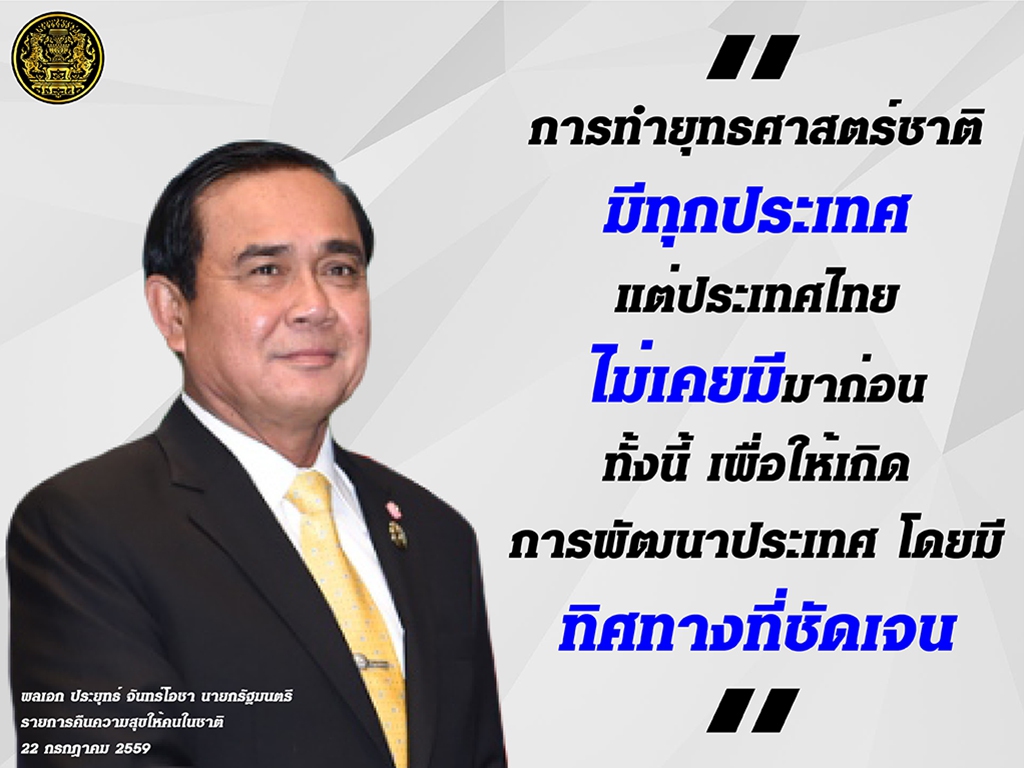 "
การทำยุทธศาสตร์ชาติ
มีทุกประเทศ
แต่ประเทศไทย
ไม่เคยมีมาก่อน
ทั้งนี้ เพื่อให้เกิด
การพัฒนาประเทศ โดยมี
ทิศทางที่ชัดเจน
"

พลเอก ประยุทธ์ จันทร์โอชา นายกรัฐมนตรี
รายการคืนความสุขให้คนในชาติ
22 กรกฎาคม 2559