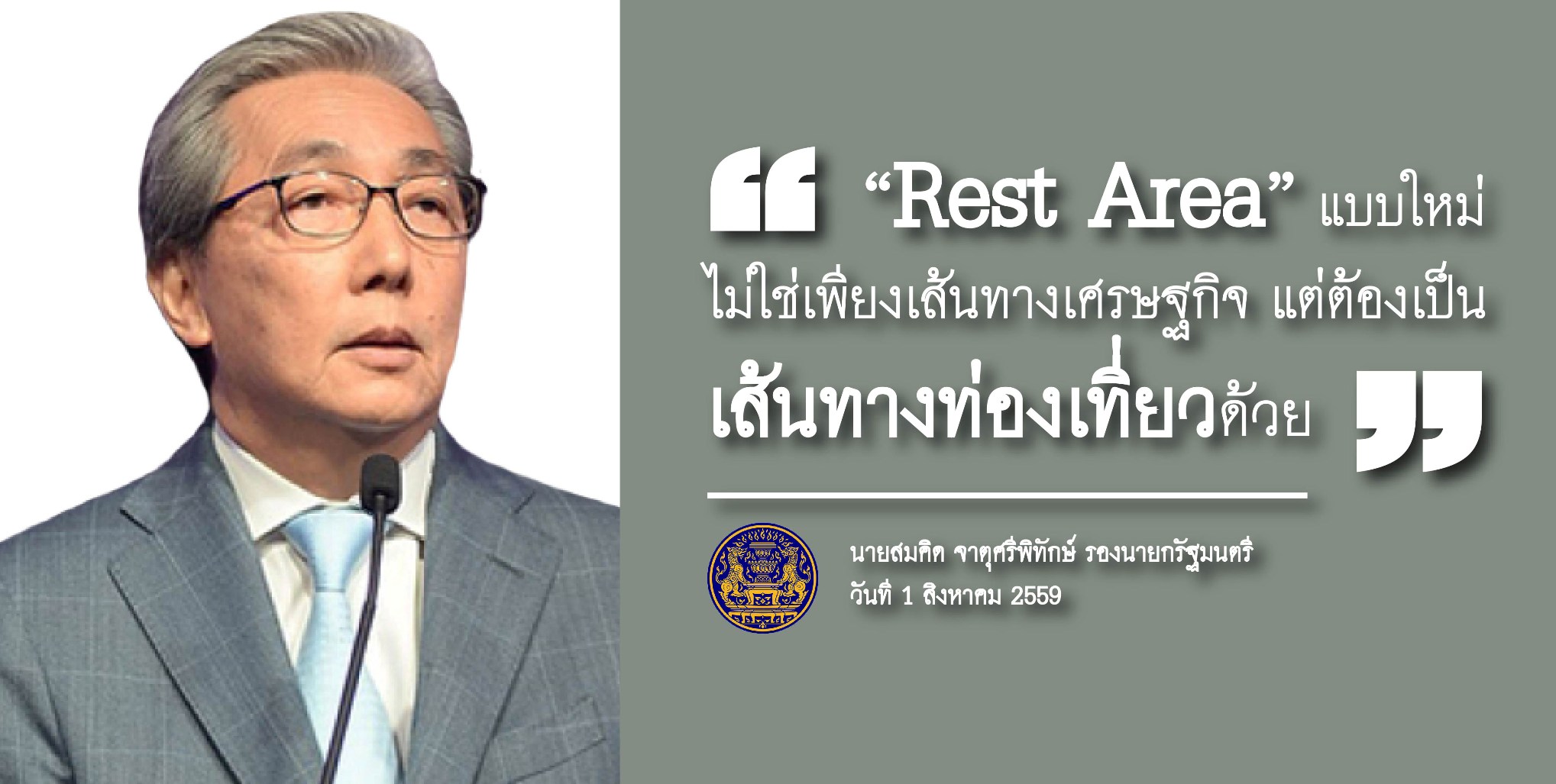 “ “Rest Area” แบบใหม่ ไม่ใช่เพียงเส้นทางเศรษฐกิจ แต่ต้องเป็น เส้นทางท่องเที่ยวด้วย ”

นายสมคิด จาตุศรีพิทักษ์ รองนายกรัฐมนตรี
วันที่ 1 สิงหาคม 2559