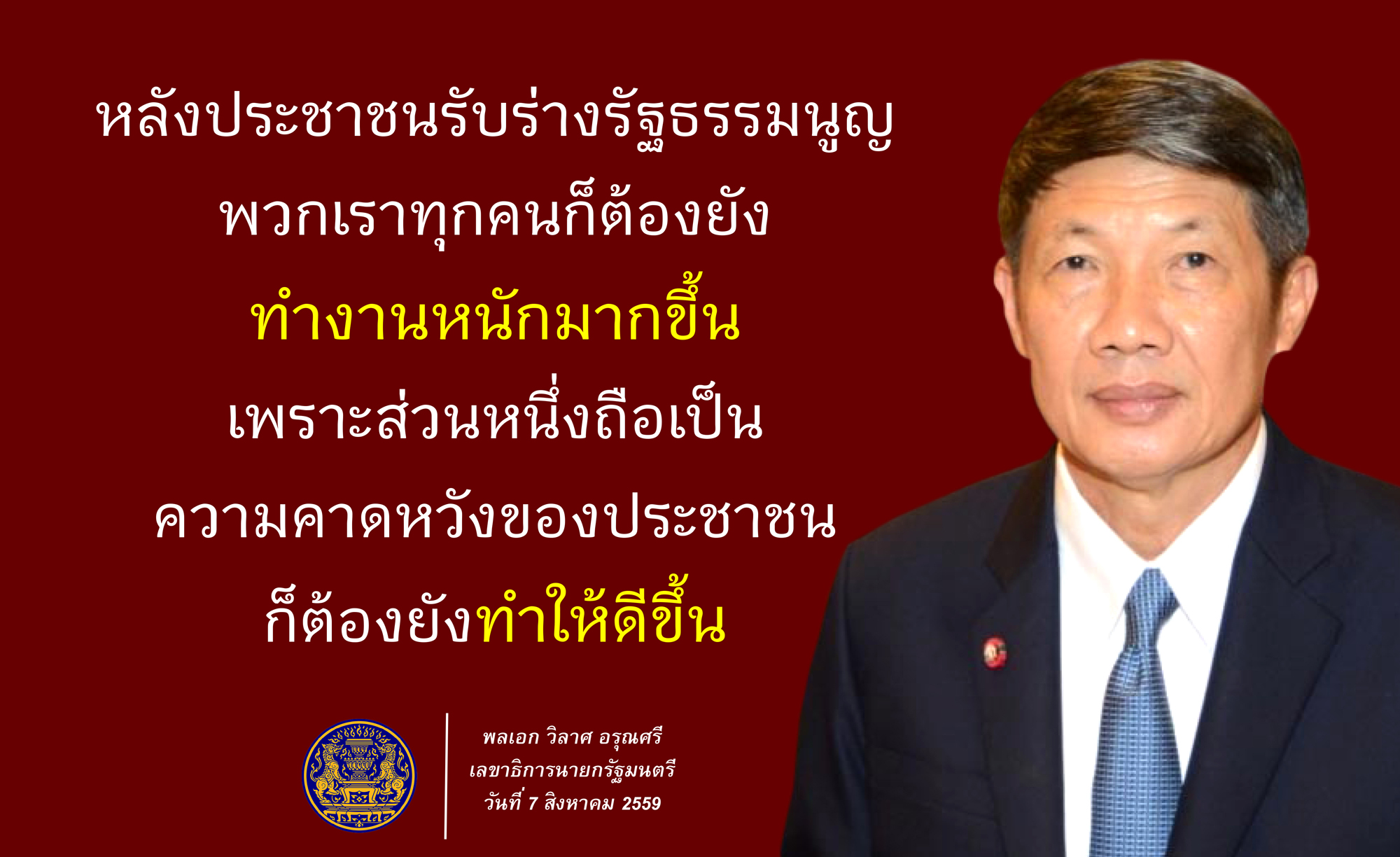 หลังประชาชนรับร่างรัฐธรรมนูญ
พวกเราทุกคนก็ต้องยัง
ทำงานหนักมากขึ้น
เพราะส่วนหนึ่งถือเป็น
ความคาดหวังของประชาชน
ก็ต้องยังทำให้ดีขึ้น

พลเอก วิลาศ อรุณศรี
เลขาธิการนายกรัฐมนตรี
วันที่ 7 สิงหาคม 2559