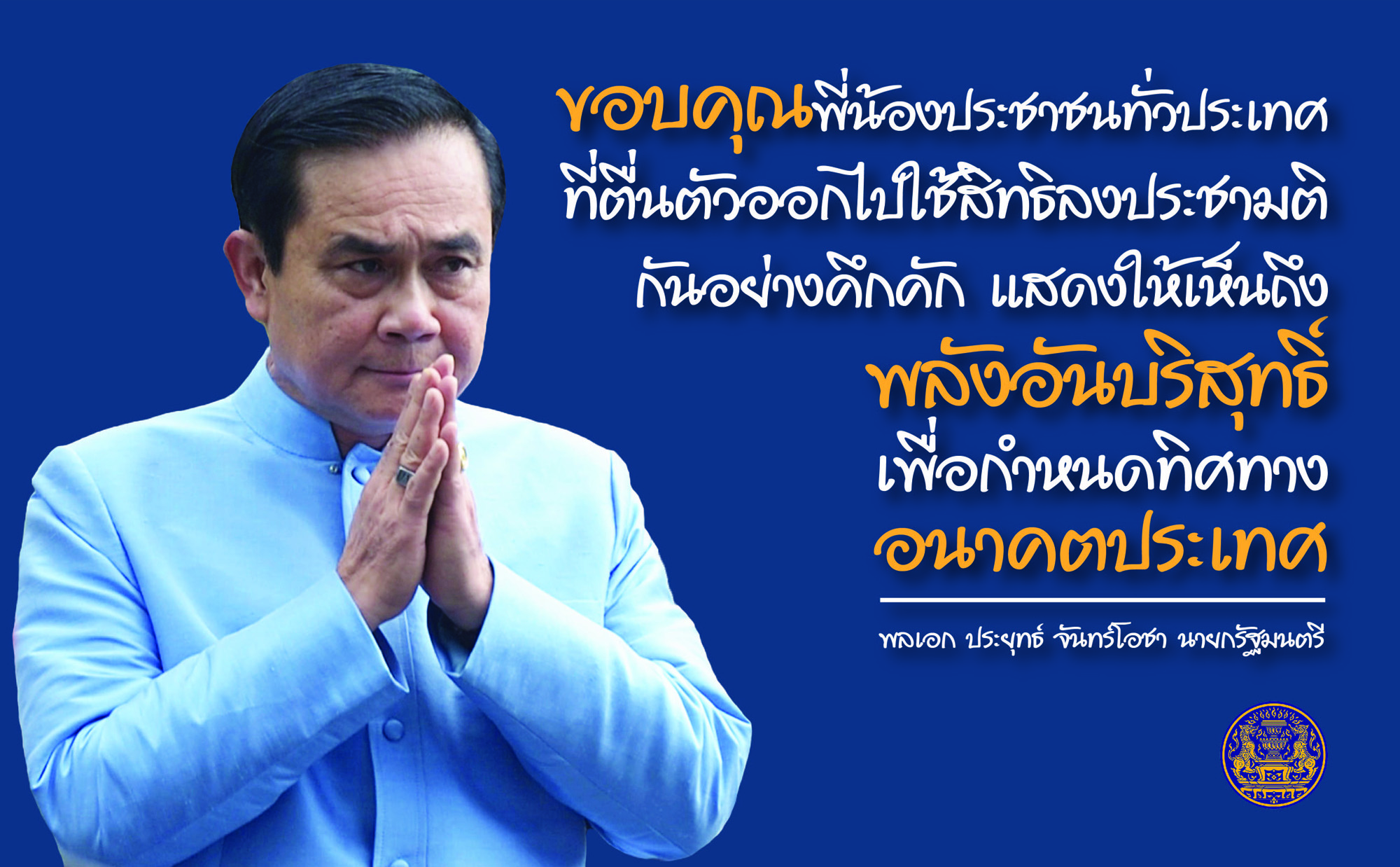 ขอบคุณพี่น้องประชาชนทั่วประเทศ
ที่ตื่นตัวออกไปใช้สิทธิลงประชามติ
กันอย่างคึกคัก แสดงให้เห็นถึง
พลังอันบริสุทธิ์
เพื่อกำหนดทิศทาง
อนาคตประเทศ

พลเอก ประยุทธ์ จันทร์โอชา นายกรัฐมนตรี