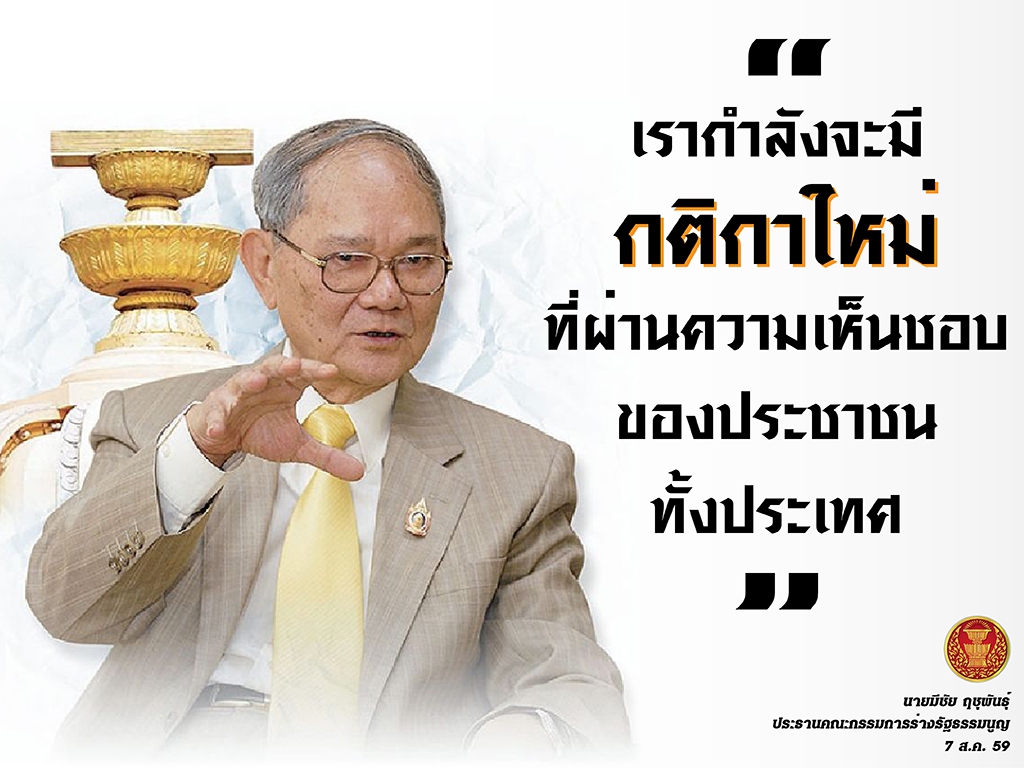 "
เรากำลังจะมี
กติกาใหม่
ที่ผ่านความเห็นชอบ
ของประชาชน
ทั้งประเทศ
"

นายมีชัย ฤชุพันธุ์
ประธานคณะกรรมการร่างรัฐธรรมนูญ
7 ส.ค. 59