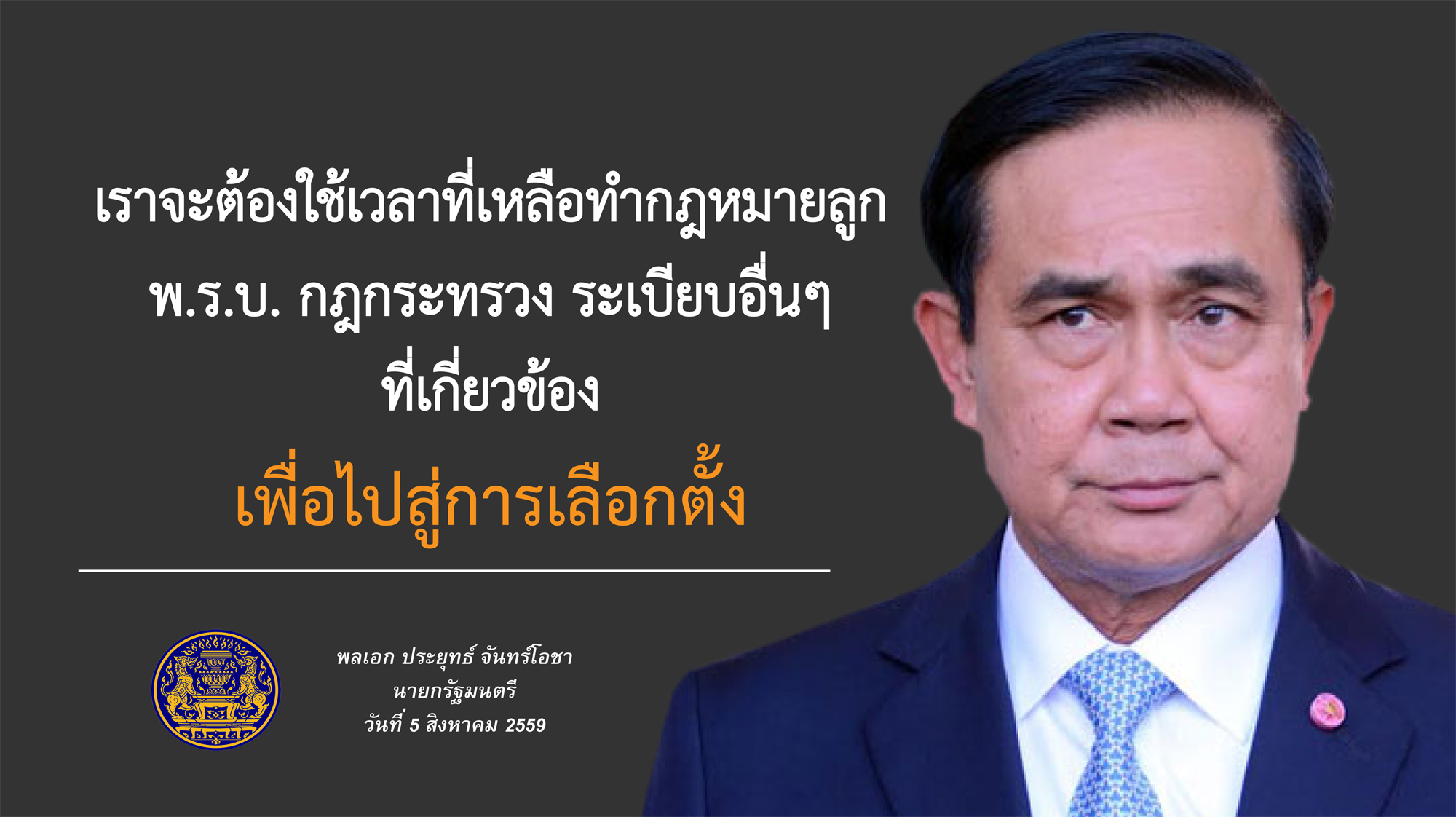 เราจะต้องใช้เวลาที่เหลือทำกฎหมายลูก พ.ร.บ. กฎกระทรวง ระเบียบอื่นๆ ที่เกี่ยวข้อง

เพื่อไปสู่การเลือกตั้ง

พลเอก ประยุทธ์ จันทร์โอชา
นายกรัฐมนตรี
วันที่ 5 สิงหาคม 2559