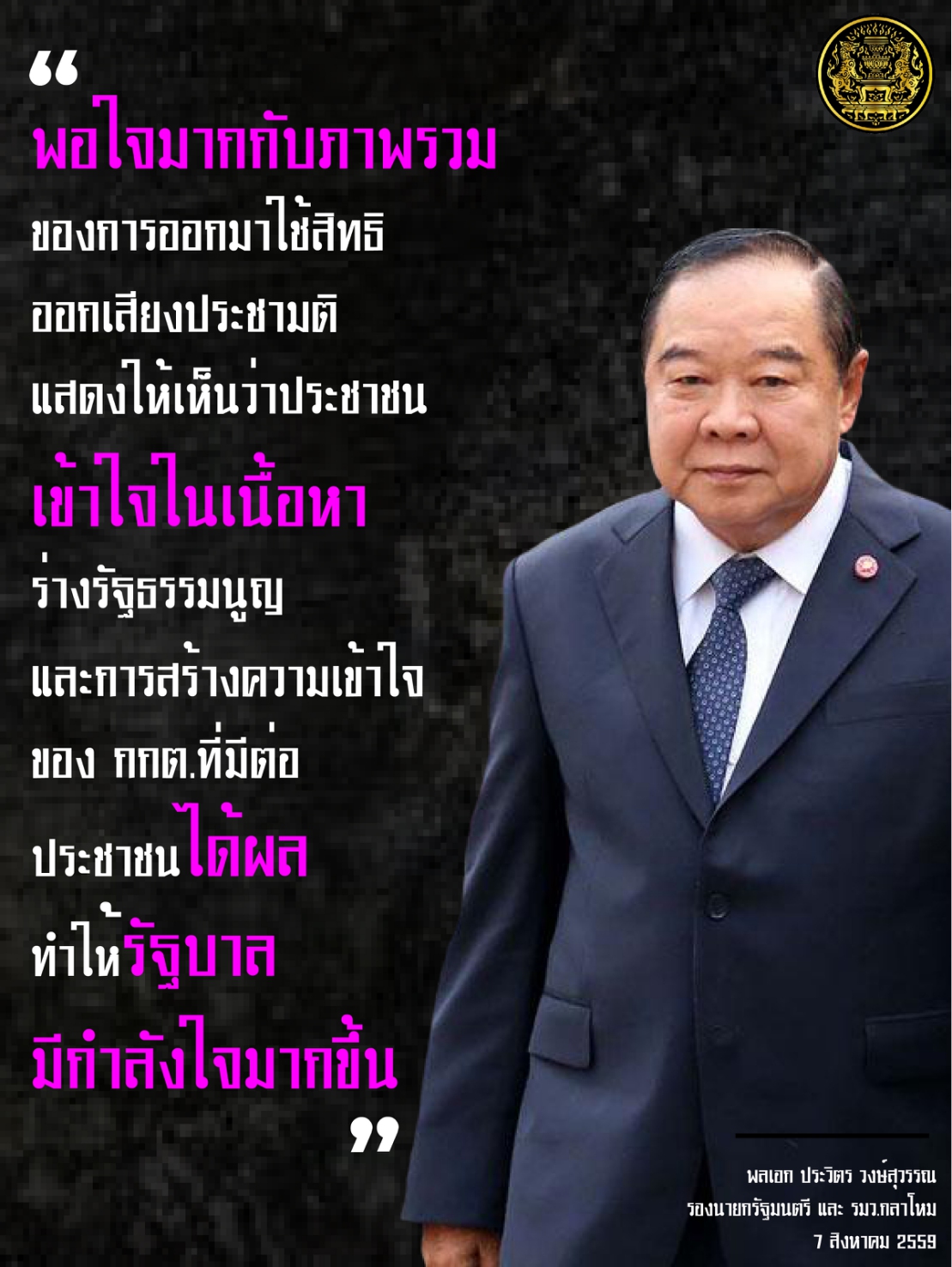 “
พอใจมากกับภาพรวม
ของการออกมาใช้สิทธิ
ออกเสียงประชามติ
แสดงให้เห็นว่าประชาชน
เข้าใจในเนื้อหา
ร่างรัฐธรรมนูญ
และการสร้างความเข้าใจ
ของ กกต.ที่มีต่อ
ประชาชนได้ผล
ทำให้รัฐบาล
มีกำลังใจมากขึ้น
”

พลเอก ประวิตร วงษ์สุวรรณ
รองนายกรัฐมนตรี และ รมว.กลาโหม
7 สิงหาคม 2559