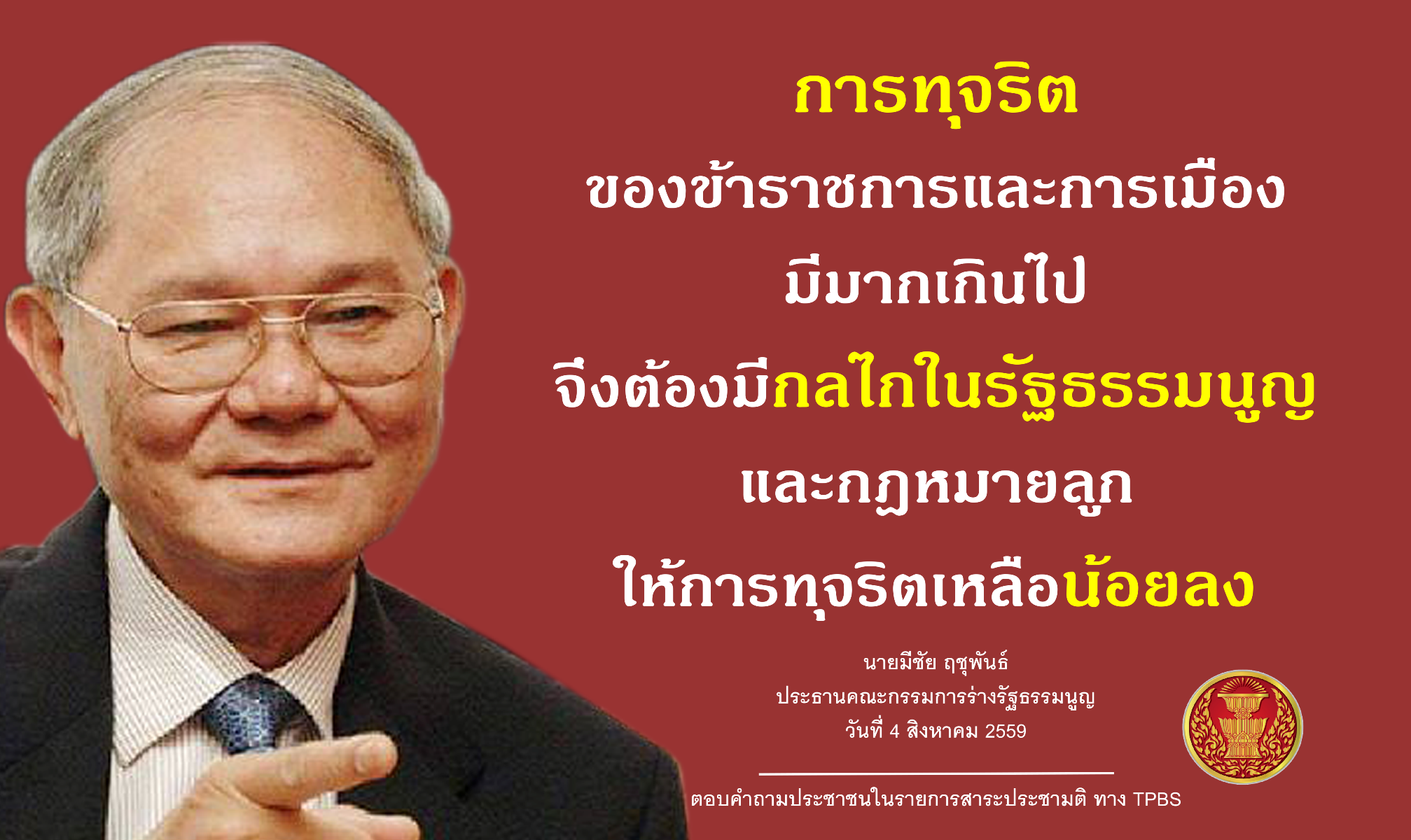 การทุจริต
ของข้าราชการและการเมือง
มีมากเกินไป
จึงต้องมีกลไกในรัฐธรรมนูญ
และกฎหมายลูก
ให้การทุจริตเหลือน้อยลง

นายมีชัย ฤชุพันธ์
ประธานคณะกรรมการร่างรัฐธรรมนูญ
วันที่ 4 สิงหาคม 2559

ตอบคำถามประชาชนในรายการสาระประชามติ ทาง TPBS