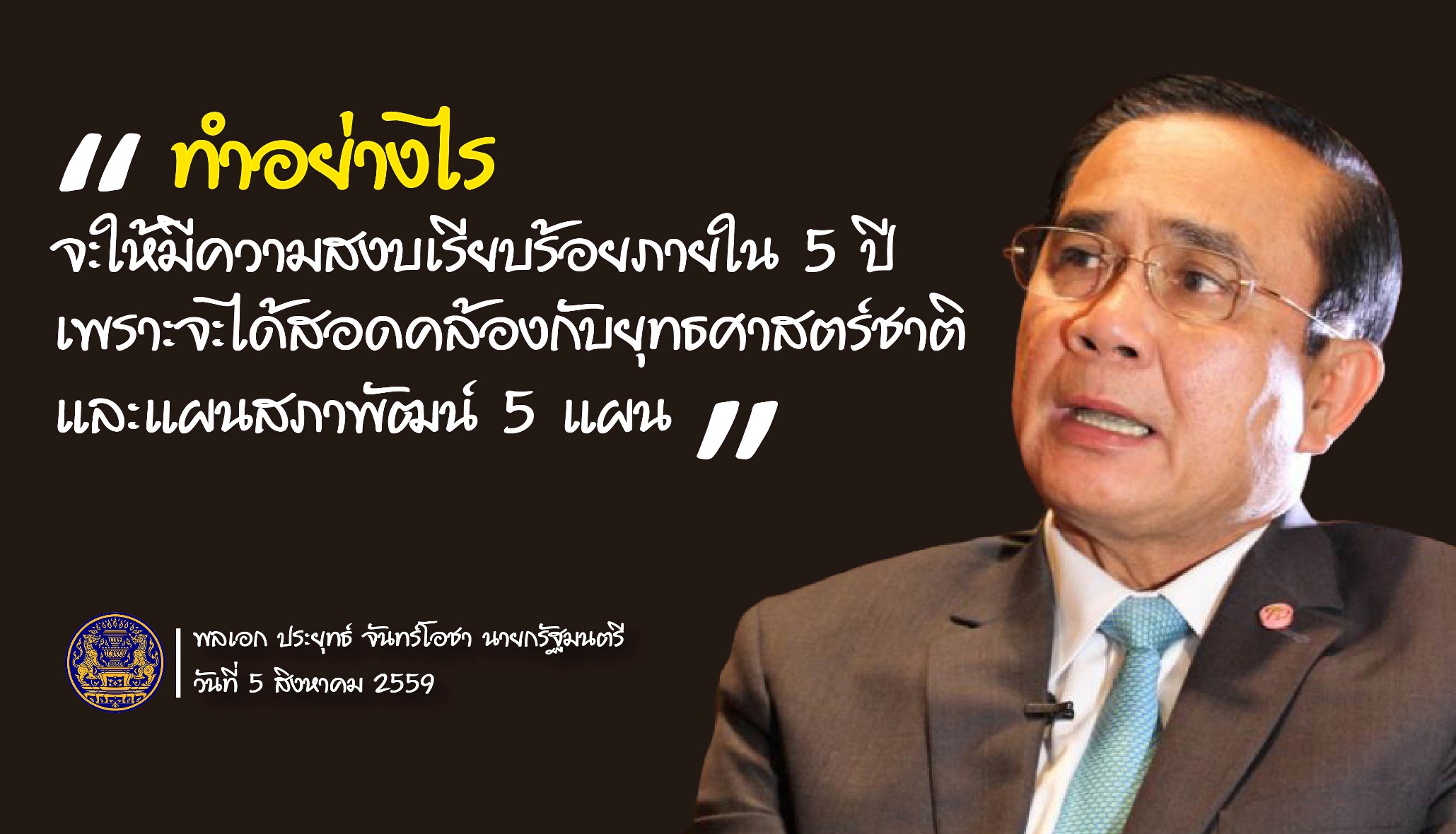 " ทำอย่างไร
จะให้มีความสงบเรียบร้อยภายใน 5 ปี
เพราะจะได้สอดคล้องกับยุทธศาสตร์ชาติ
และแผนสภาพัฒน์ 5 แผน "

พลเอก ประยุทธ์ จันทร์โอชา นายกรัฐมนตรี
วันที่ 5 สิงหาคม 2559