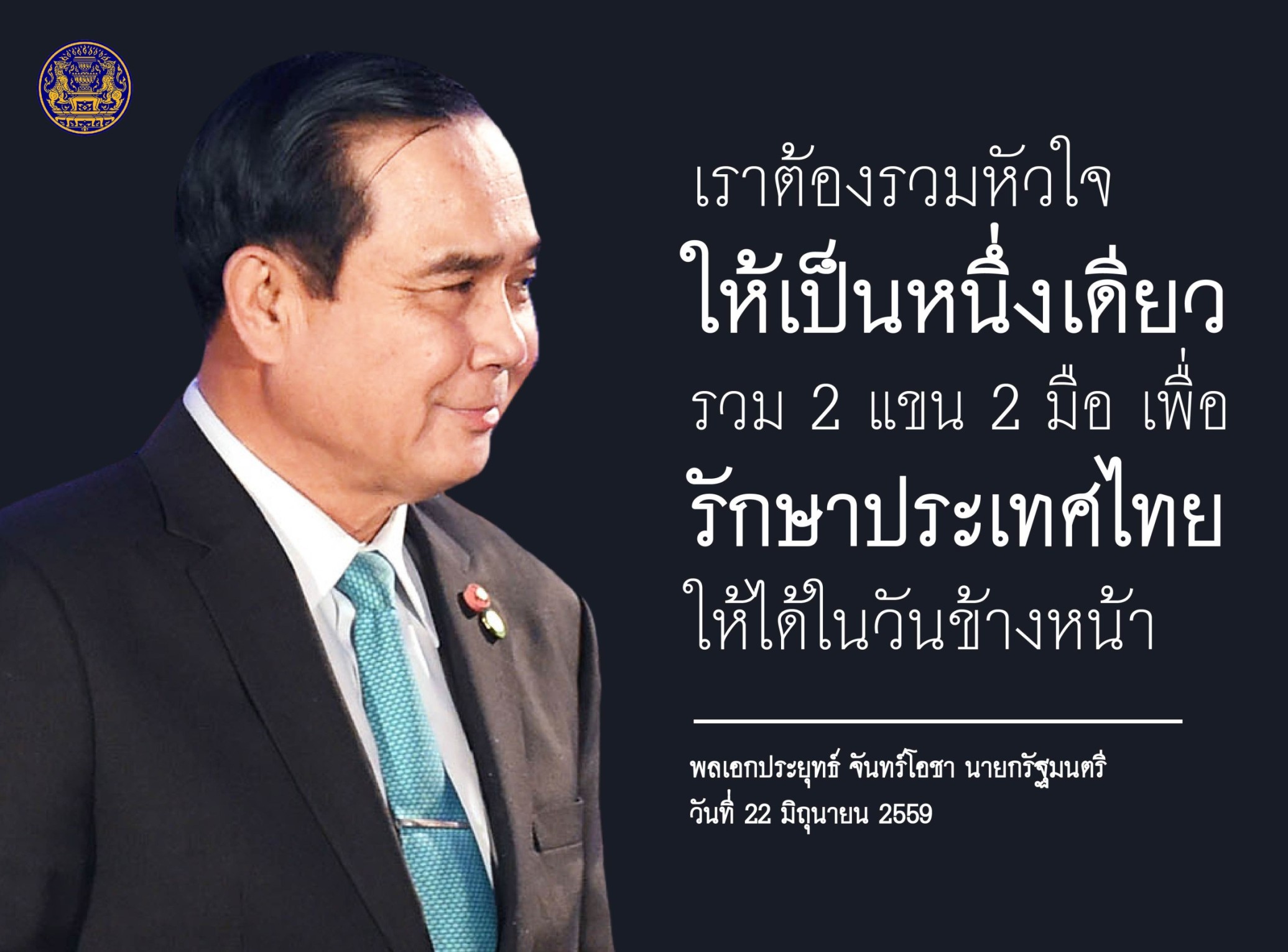 เราต้องรวมหัวใจ
ให้เป็นหนึ่งเดียว
รวม 2 แขน 2 มือ เพื่อ
รักษาประเทศไทย
ให้ได้ในวันข้างหน้า

พลเอกประยุทธ์ จันทร์โอชา นายกรัฐมนตรี
วันที่ 22 มิถุนายน 2559