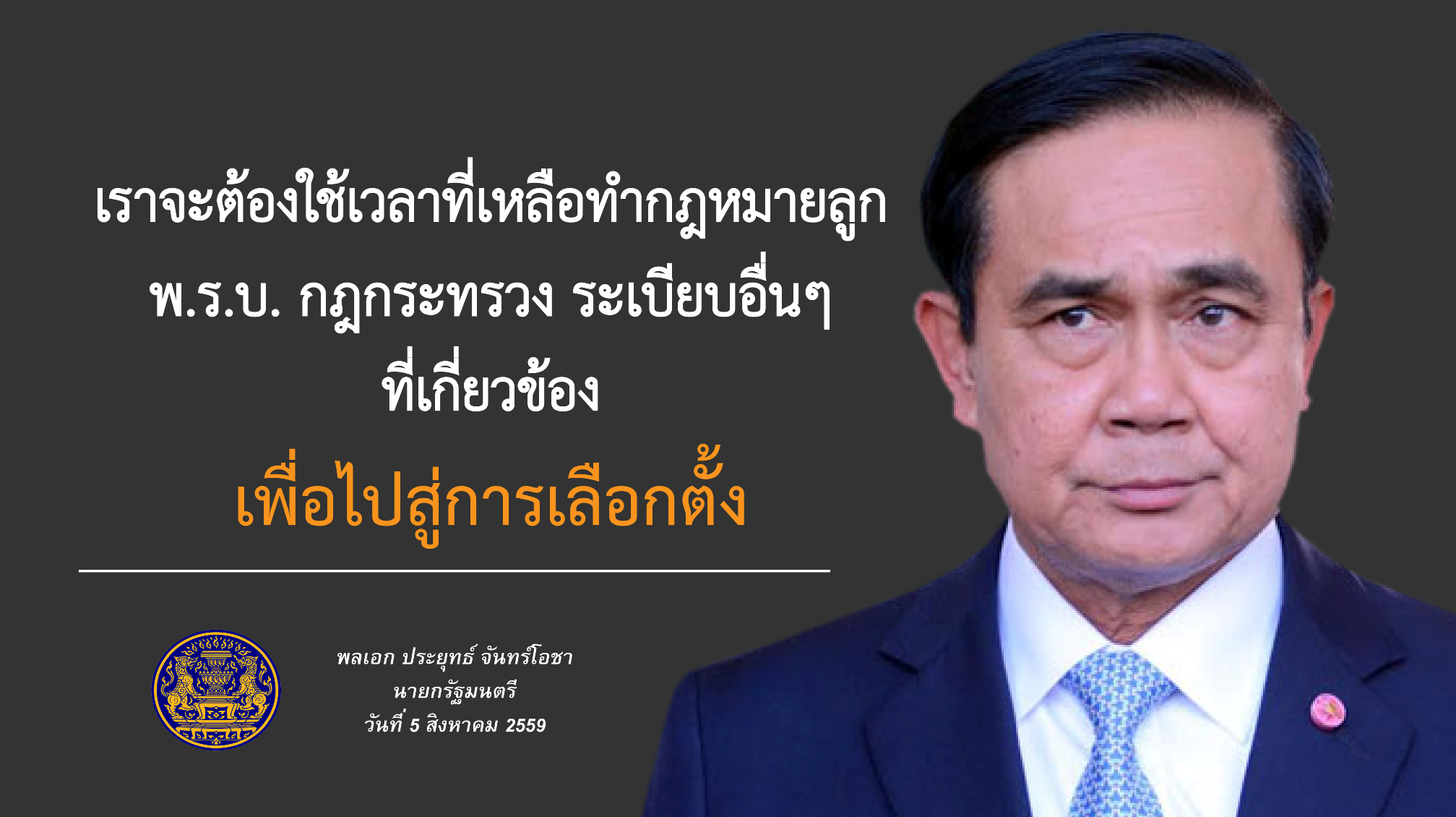 เราจะต้องใช้เวลาที่เหลือทำกฎหมายลูก พ.ร.บ. กฎกระทรวง ระเบียบอื่นๆ ที่เกี่ยวข้อง

เพื่อไปสู่การเลือกตั้ง

พลเอก ประยุทธ์ จันทร์โอชา
นายกรัฐมนตรี
วันที่ 5 สิงหาคม 2559