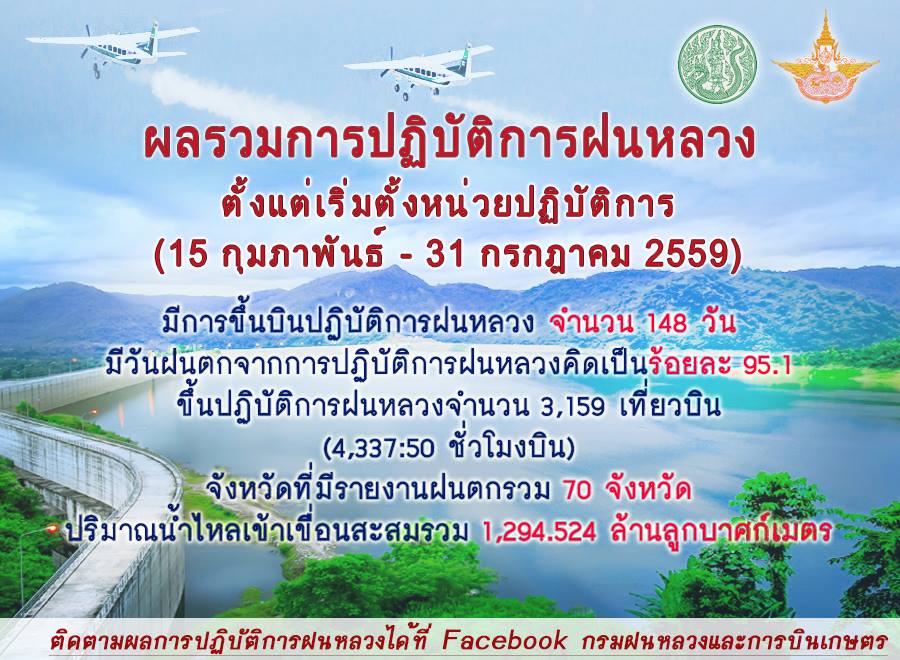 ผลรวมการปฏิบัติการฝนหลวง
ตั้งแต่เริ่มตั้งหน่วยปฏิบัติการ
(15 กุมภาพันธ์ - 31 กรกฎาคม 2559)

มีการขึ้นบินปฏิบัติการฝนหลวง จำนวน 148 วัน
มีวันฝนตกจากการปฏิบัติการฝนหลวงคิดเป็นร้อยละ 95.1
ขึ้นปฏิบัติการฝนหลวงจำนวน 3,159 เที่ยวบิน
(4,337:50 ชั่วโมงบิน)
จังหวัดที่มีรายงานฝนตกรวม 70 จังหวัด
ปริมาณน้ำไหลเข้าเขื่อนสะสมรวม 1,294.524 ล้านลูกบาศก์เมตร

ติดตามผลการปฏิบัติการฝนหลวงได้ที่ Facebook กรมฝนหลวงและการบินเกษตร