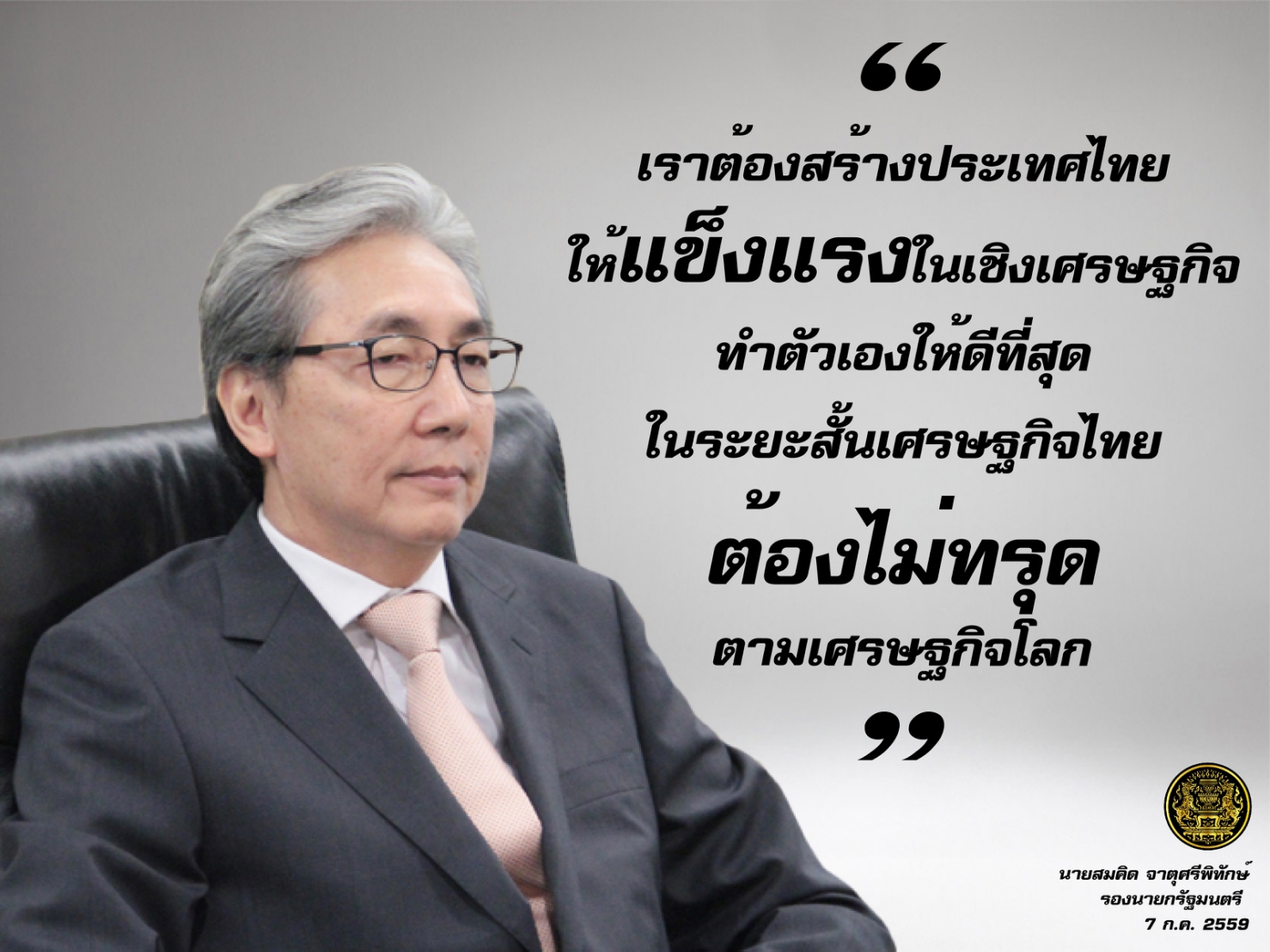 “
เราต้องสร้างประเทศไทย
ให้แข็งแรงในเชิงเศรษฐกิจ
ทำตัวเองให้ดีที่สุด
ในระยะสั้นเศรษฐกิจไทย
ต้องไม่ทรุด
ตามเศรษฐกิจโลก
”

นายสมคิด จาตุศรีพิทักษ์
รองนายกรัฐมนตรี
7 ก.ค. 2559