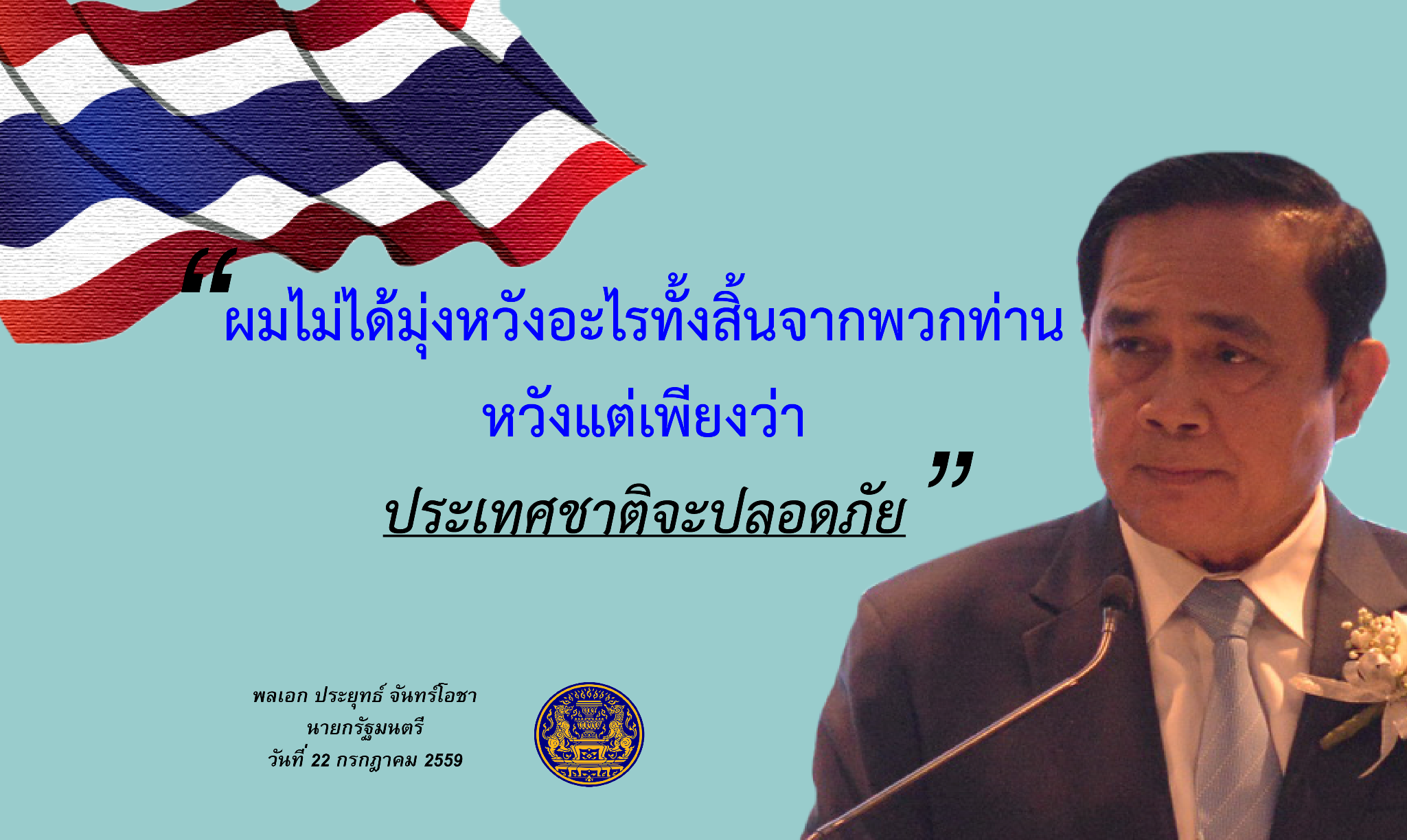 “ผมไม่ได้มุ่งหวังอะไรทั้งสิ้นจากพวกท่าน
หวังแต่เพียงว่า
ประเทศชาติจะปลอดภัย”

พลเอก ประยุทธ์ จันทร์โอชา
นายกรัฐมนตรี
วันที่ 22 กรกฎาคม 2559