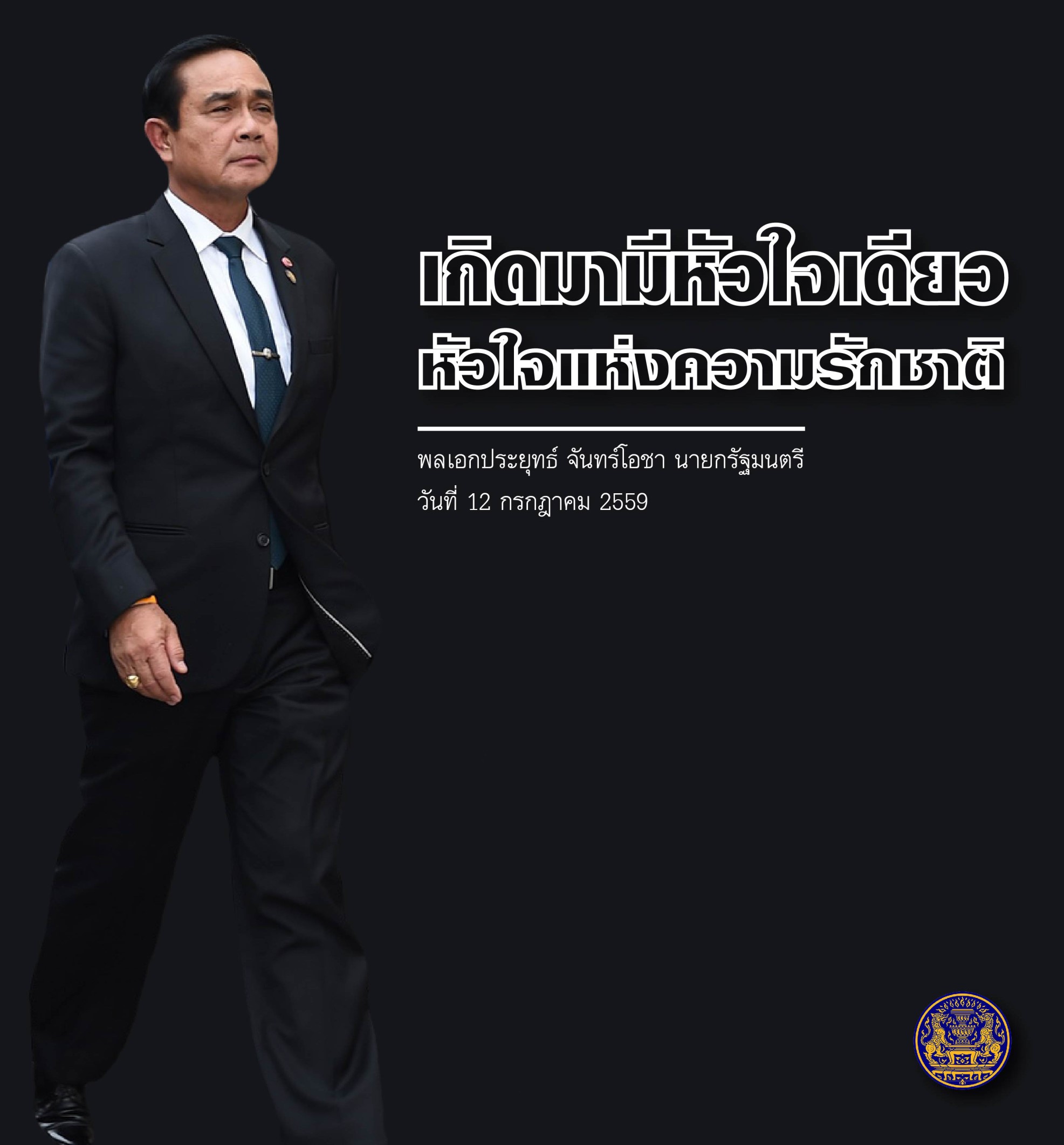 เกิดมามีหัวใจเดียว
หัวใจแห่งความรักชาติ

พลเอกประยุทธ์ จันทร์โอชา นายกรัฐมนตรี
วันที่ 12 กรกฎาคม 2559