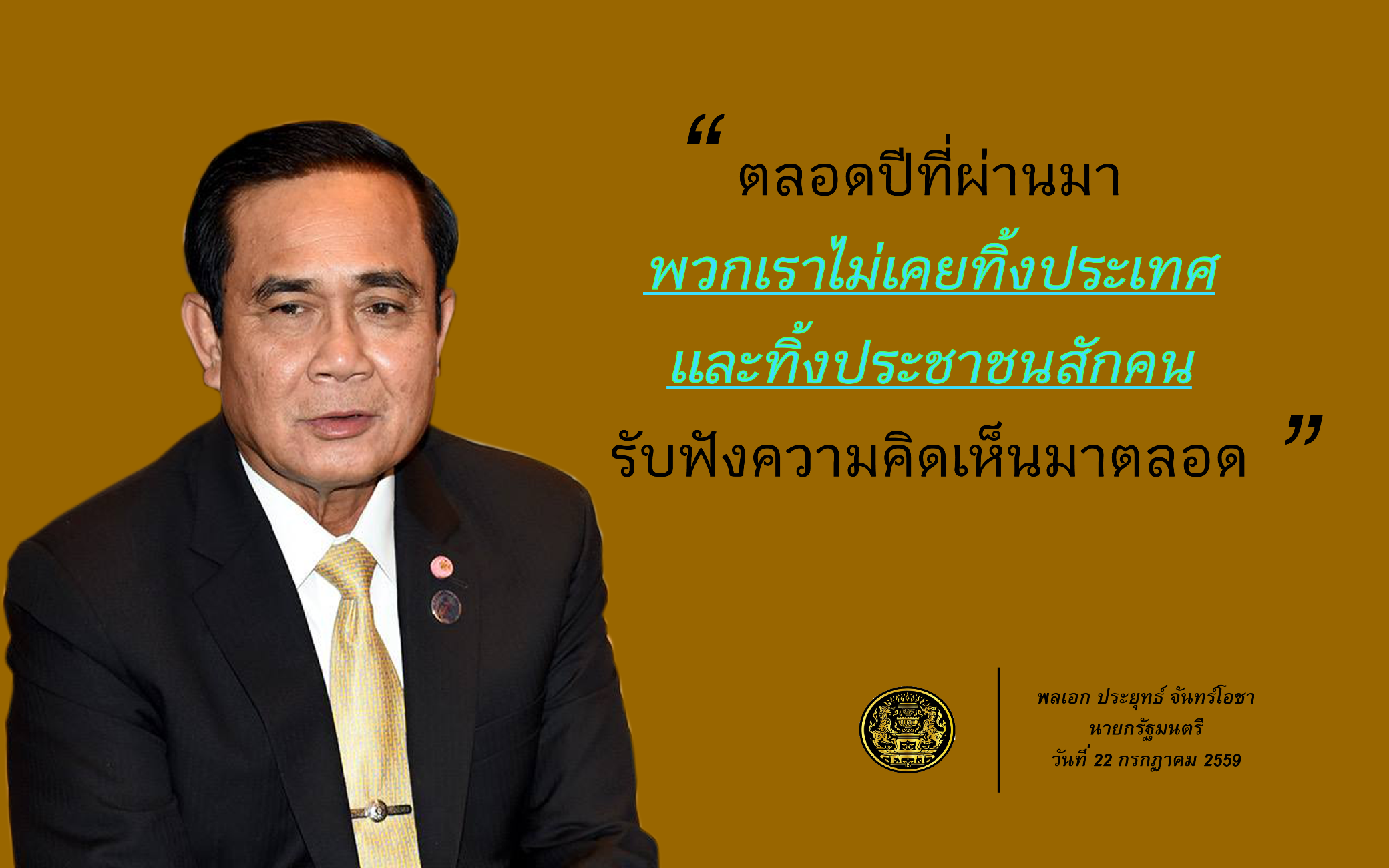 “ ตลอดปีที่ผ่านมา
พวกเราไม่เคยทิ้งประเทศ
และทิ้งประชาชนสักคน
รับฟังความคิดเห็นมาตลอด ”

พลเอก ประยุทธ์ จันทร์โอชา
นายกรัฐมนตรี
วันที่ 22 กรกฎาคม 2559