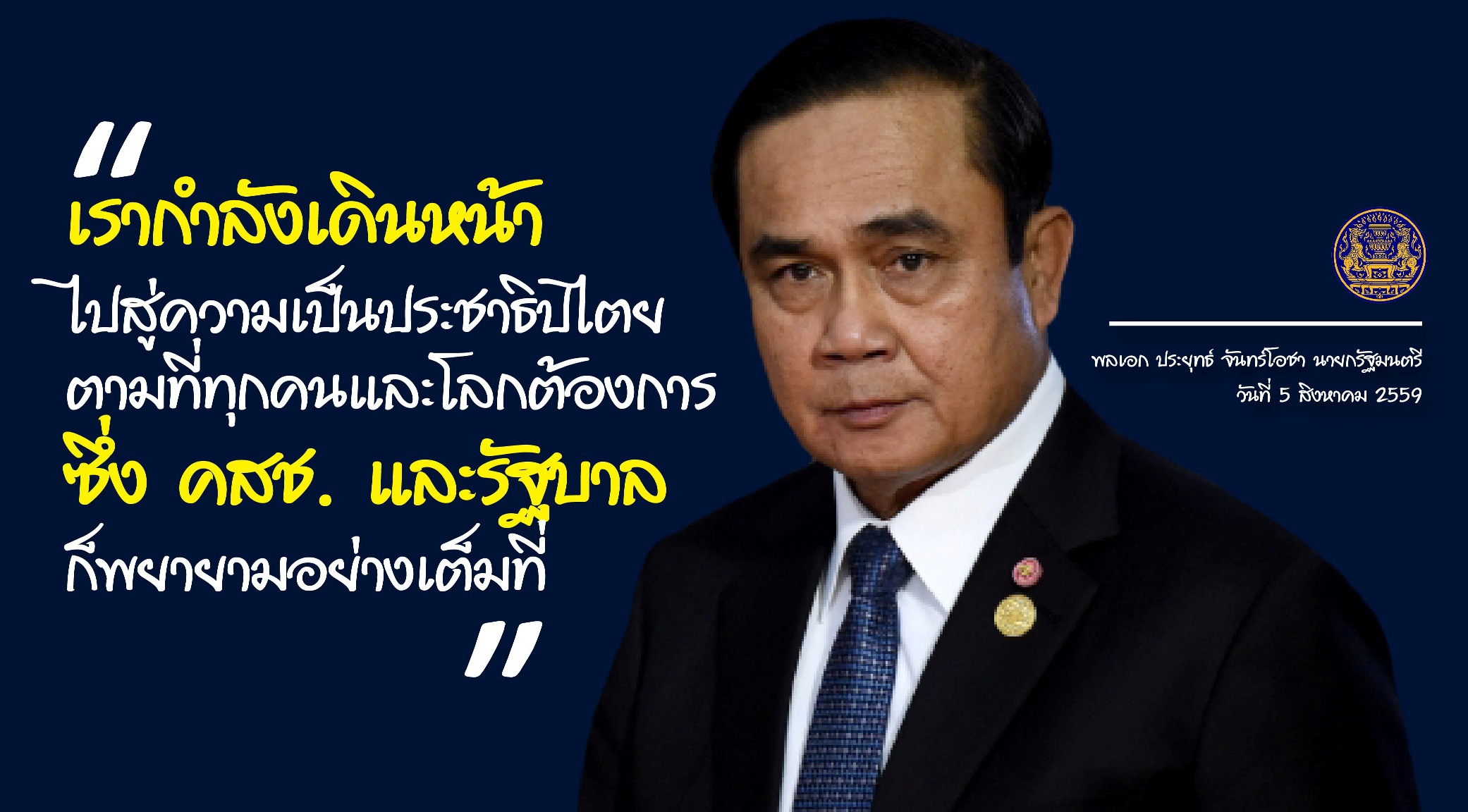 "
เรากำลังเดินหน้า
ไปสู่ความเป็นประชาธิปไตย
ตามที่ทุกคนและโลกต้องการ
ซึ่ง คสช. และรัฐบาล
ก็พยายามอย่างเต็มที่
"

พลเอก ประยุทธ์ จันทร์โอชา นายกรัฐมนตรี
วันที่ 5 สิงหาคม 2559