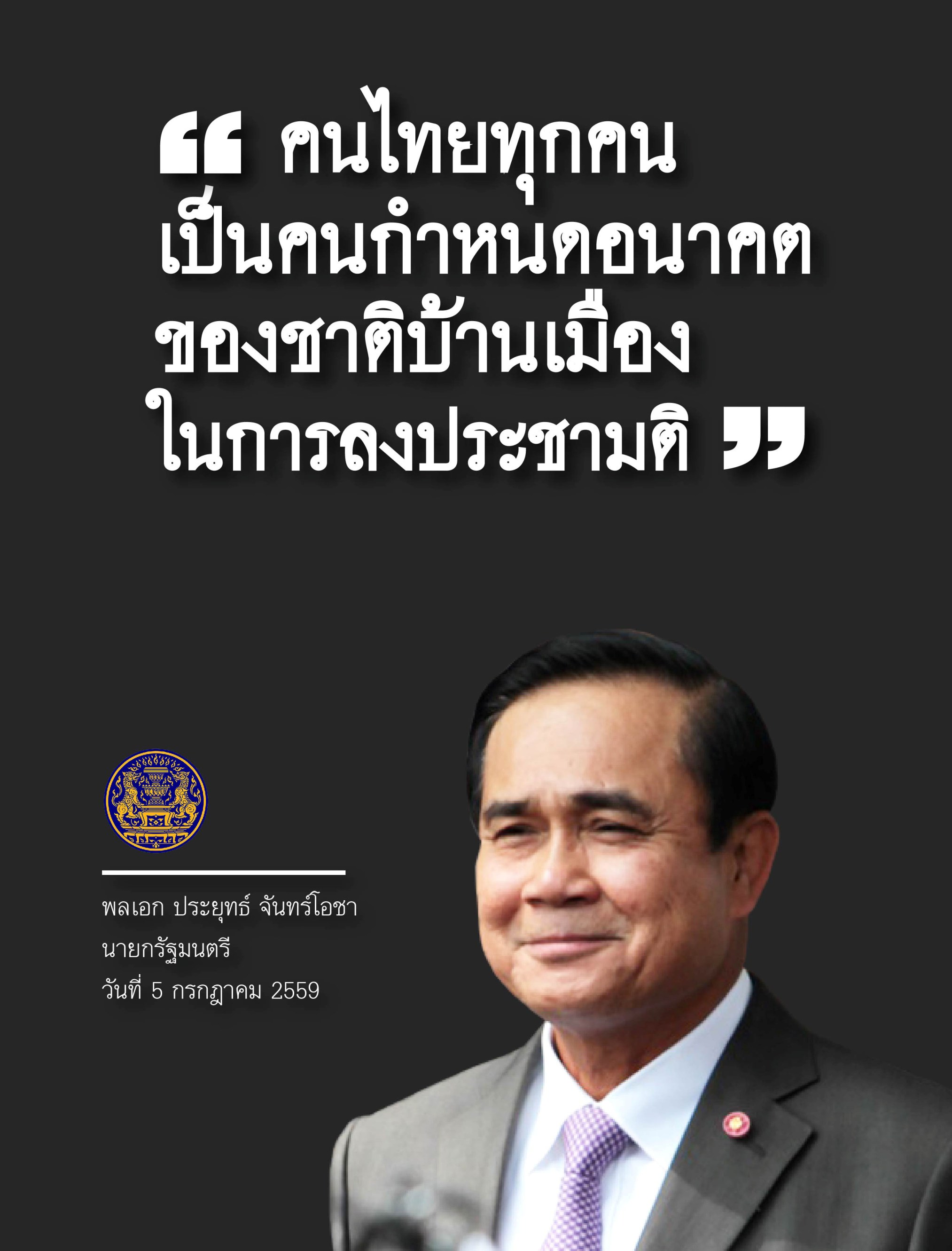 “ คนไทยทุกคน
เป็นคนกำหนดอนาคต
ของชาติบ้านเมือง
ในการลงประชามติ ”

พลเอก ประยุทธ์ จันทร์โอชา
นายกรัฐมนตรี
วันที่ 5 กรกฎาคม 2559