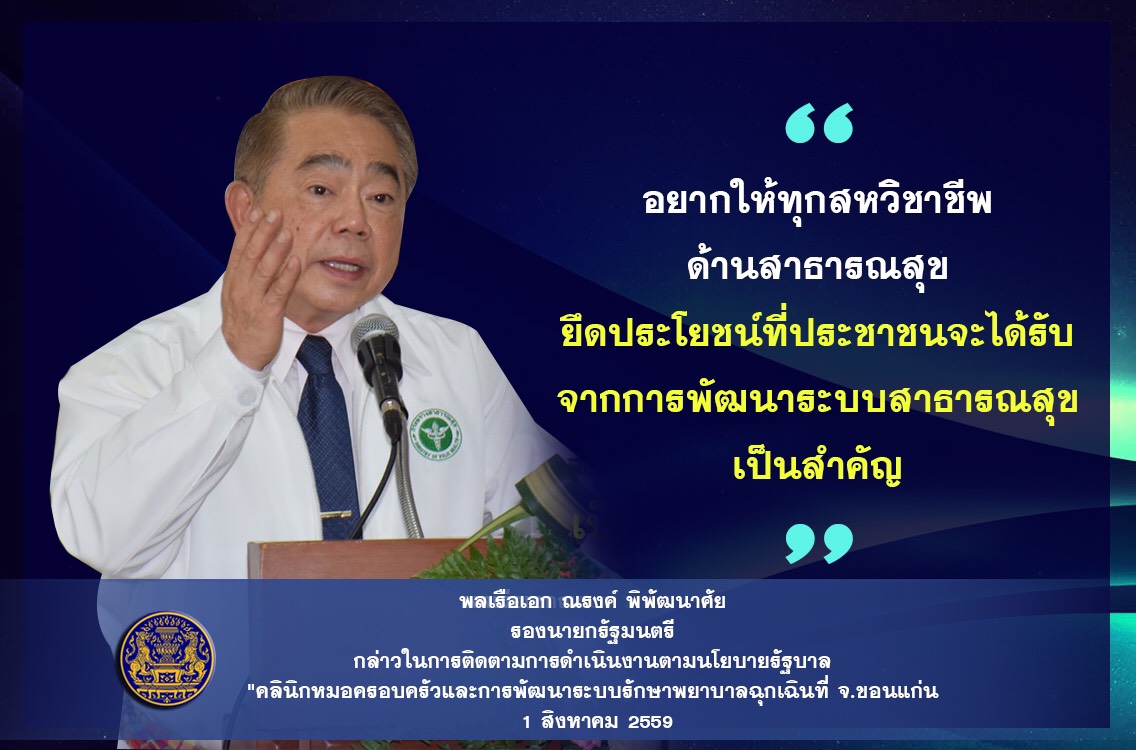 “

อยากให้ทุกสหวิชาชีพ
ด้านสาธารณสุข
ยึดประโยชน์ที่ประชาชนจะได้รับ
จากการพัฒนาระบบสาธารณสุข
เป็นสำคัญ

”

พลเรือเอก ณรงค์ พิพัฒนาศัย
รองนายกรัฐมนตรี
กล่าวในการติดตามการดำเนินงานตามนโยบายรัฐบาล
"คลินิกหมอครอบครัวและการพัฒนาระบบรักษาพยาบาลฉุกเฉินที่ จ.ขอนแก่น
1 สิงหาคม 2559