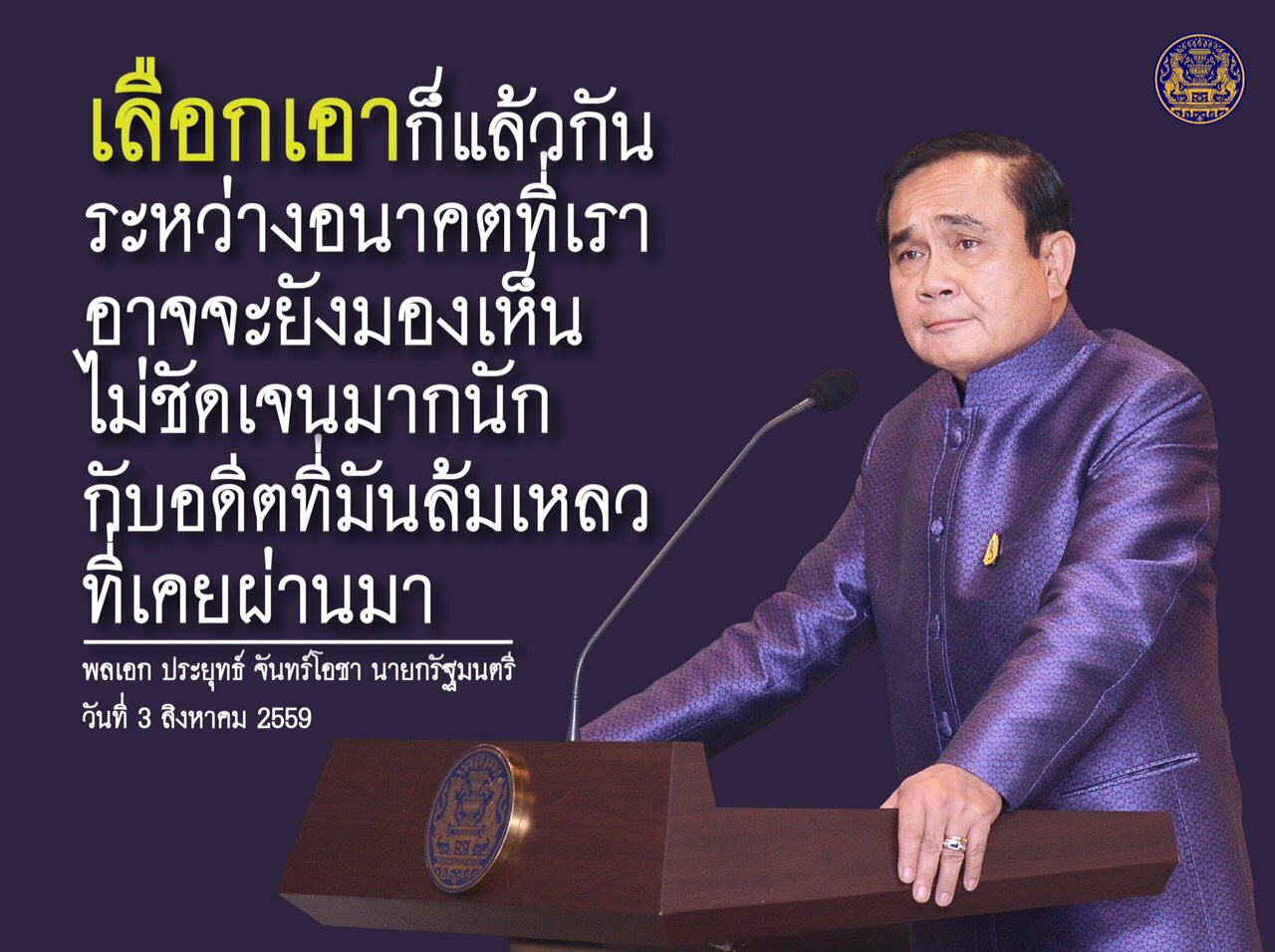 เลือกเอาก็แล้วกัน ระหว่างอนาคตที่เรา อาจจะยังมองเห็น ไม่ชัดเจนมากนัก กับอดีตที่มันล้มเหลว ที่เคยผ่านมา

พลเอก ประยุทธ์ จันทร์โอชา นายกรัฐมนตรี
วันที่ 3 สิงหาคม 2559