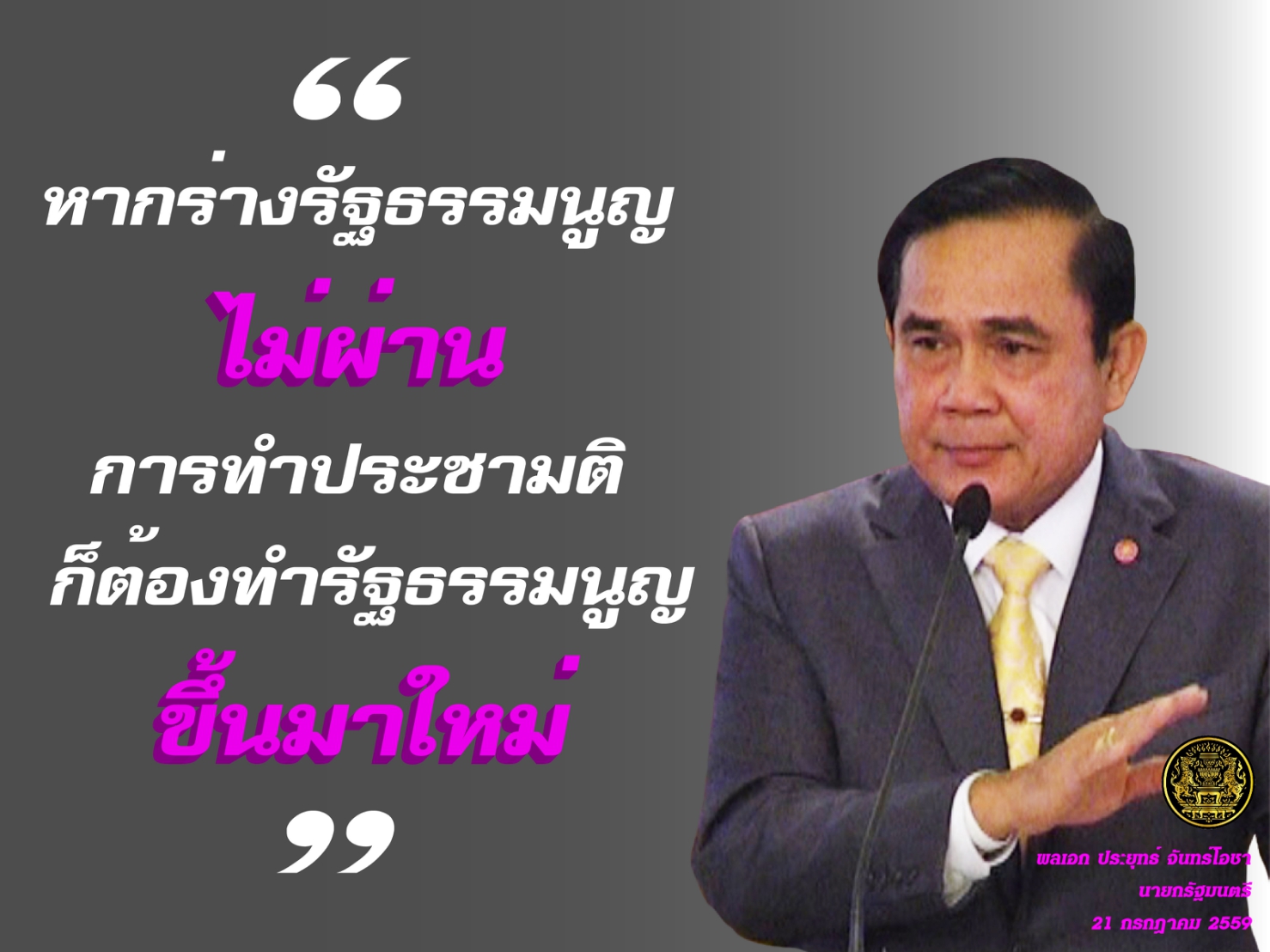 “
หากร่างรัฐธรรมนูญ
ไม่ผ่าน
การทำประชามติ
ก็ต้องทำรัฐธรรมนูญ
ขึ้นมาใหม่
”

พลเอก ประยุทธ์ จันทร์โอชา
นายกรัฐมนตรี
21 กรกฎาคม 2559