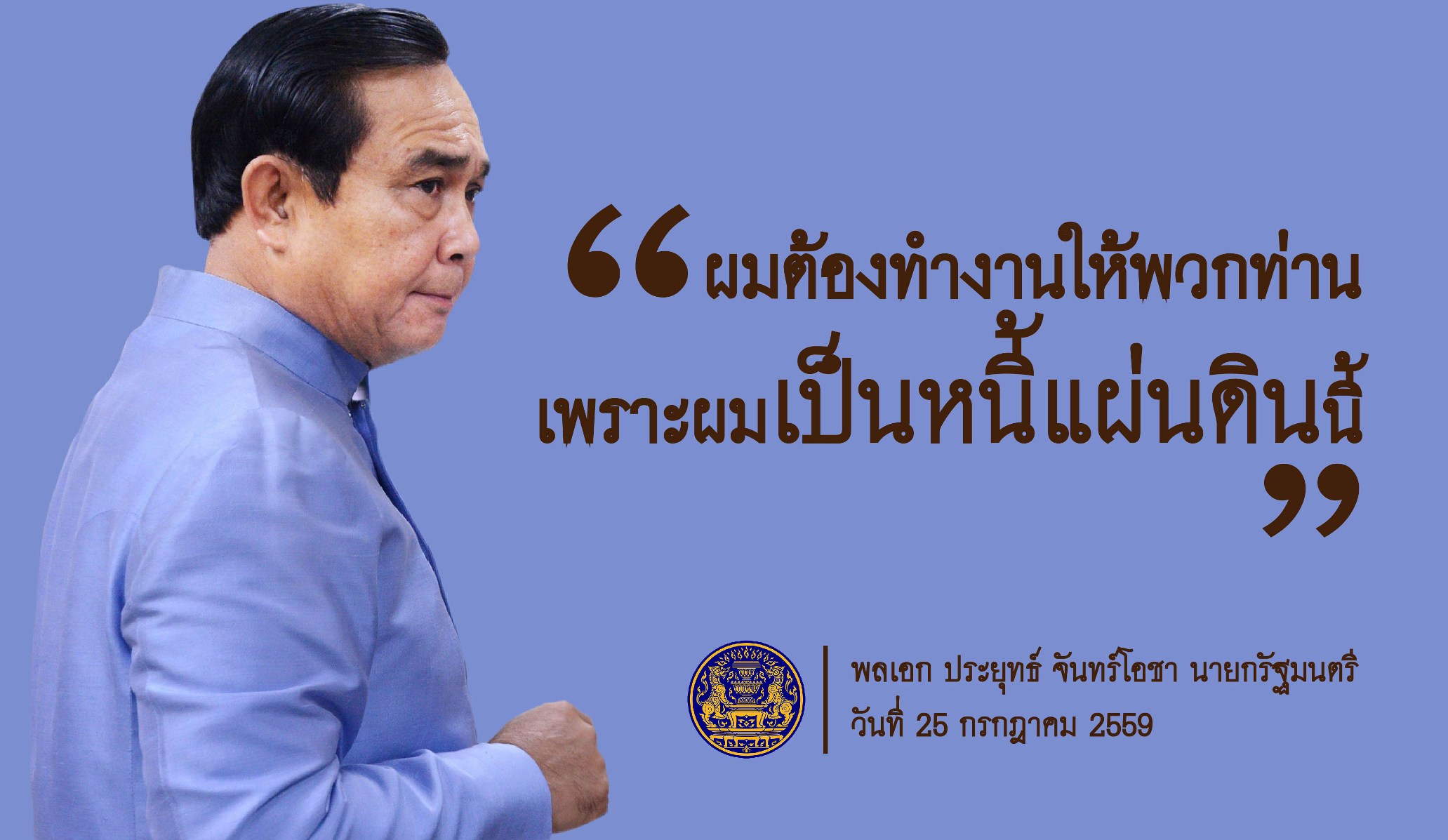 “ผมต้องทำงานให้พวกท่าน เพราะผมเป็นหนี้แผ่นดินนี้”

พลเอก ประยุทธ์ จันทร์โอชา นายกรัฐมนตรี
วันที่ 25 กรกฎาคม 2559