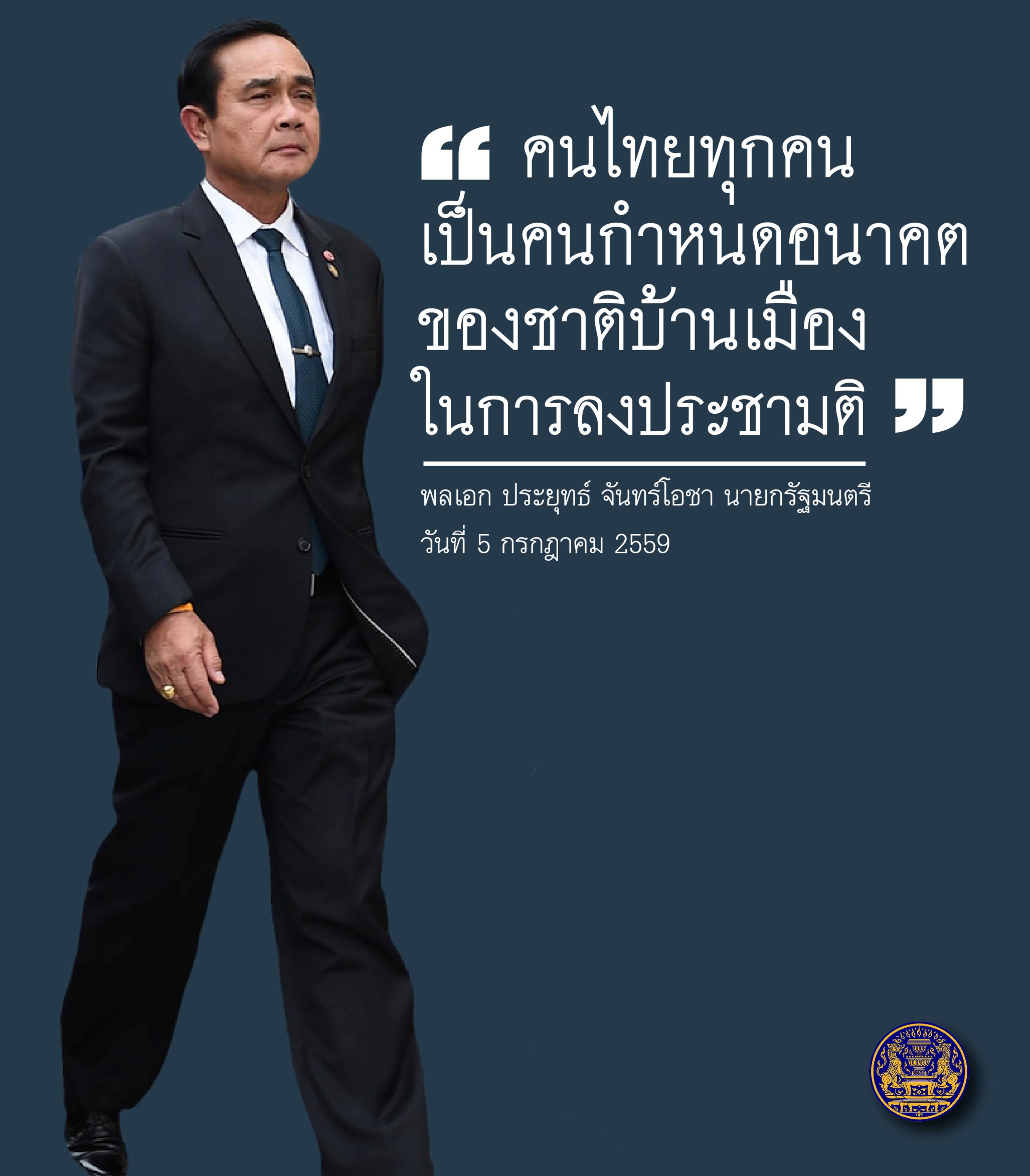 “ คนไทยทุกคน เป็นคนกำหนดอนาคต ของชาติบ้านเมือง ในการลงประชามติ ”

พลเอก ประยุทธ์ จันทร์โอชา นายกรัฐมนตรี
วันที่ 5 กรกฎาคม 2559