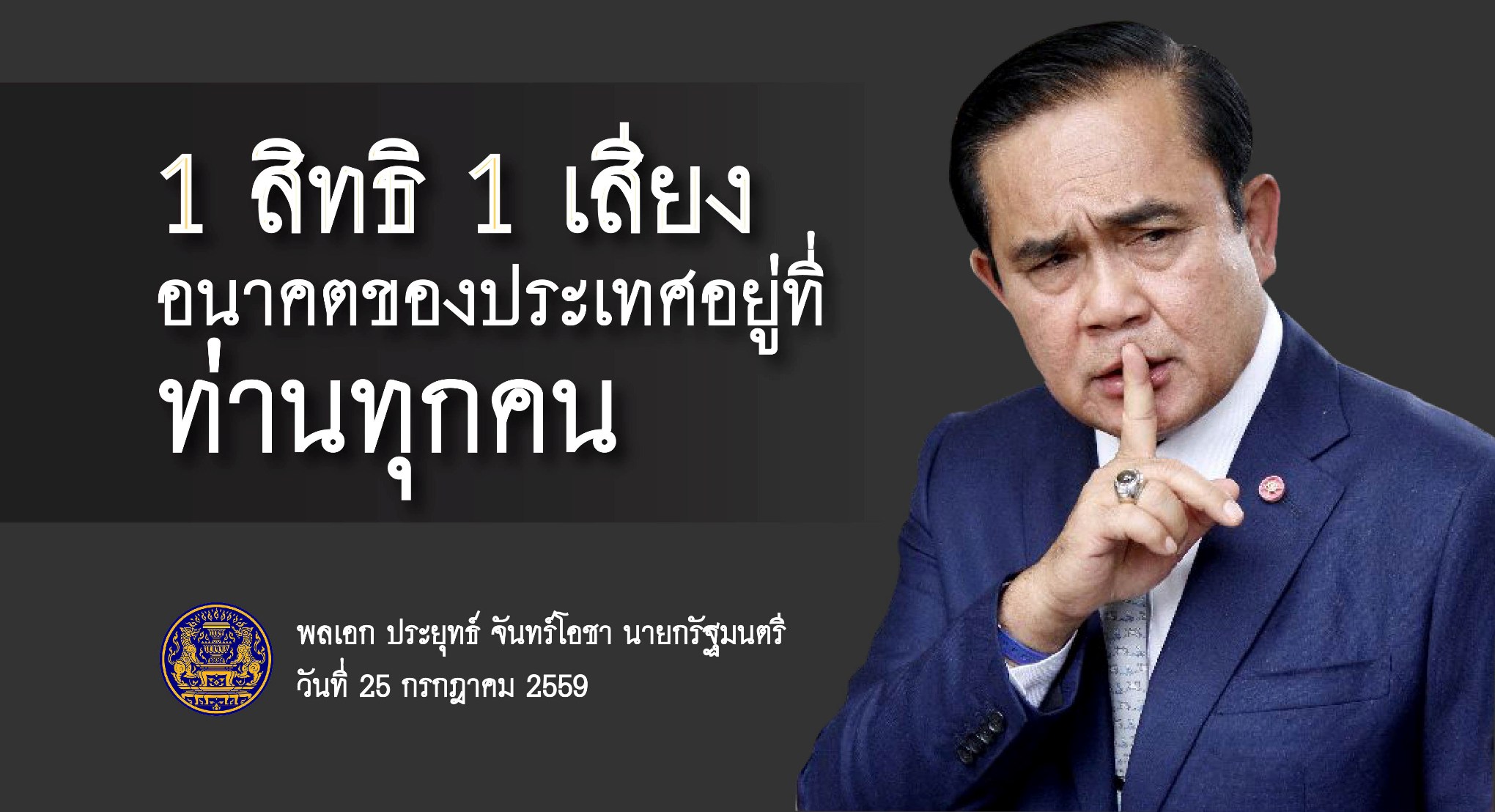 1 สิทธิ 1 เสียง
อนาคตของประเทศอยู่ที่
ท่านทุกคน

พลเอก ประยุทธ์ จันทร์โอชา นายกรัฐมนตรี
วันที่ 25 กรกฎาคม 2559