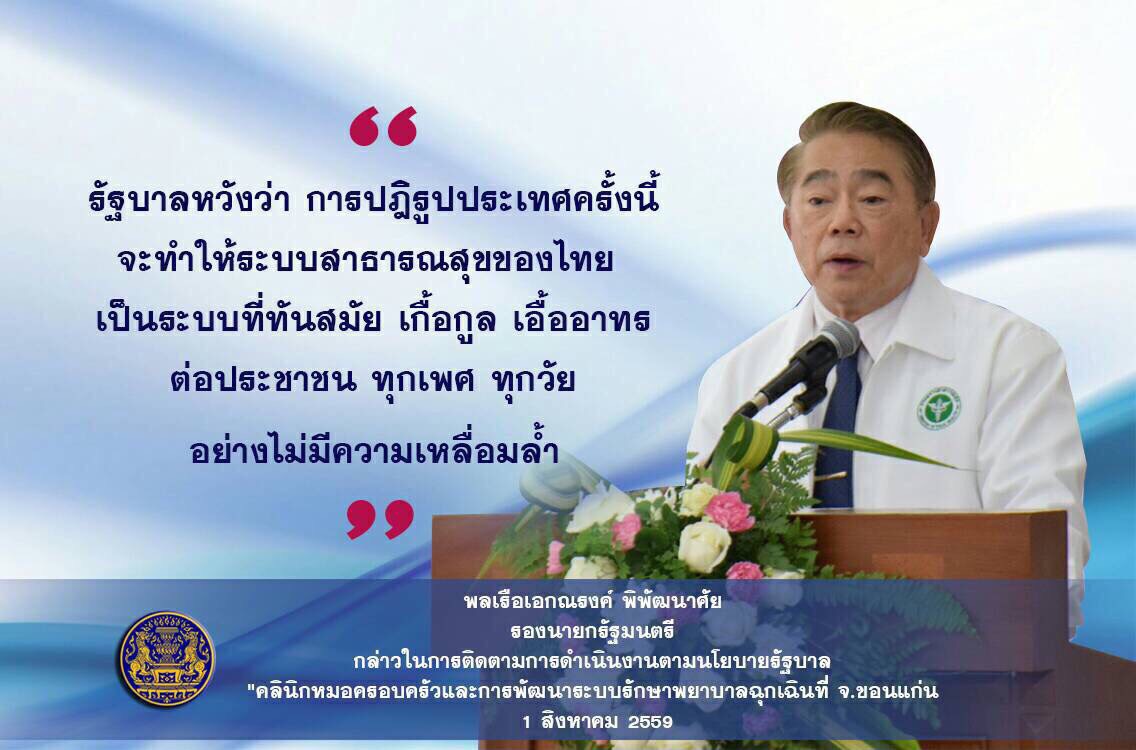 “

รัฐบาลหวังว่า การปฏิรูปประเทศครั้งนี้ จะทำให้ระบบสาธารณสุขของไทย เป็นระบบที่ทันสมัย เกื้อกูล เอื้ออาทร ต่อประชาชน ทุกเพศ ทุกวัย อย่างไม่มีความเหลื่อมล้ำ

”

พลเรือเอกณรงค์ พิพัฒนาศัย
รองนายกรัฐมนตรี
กล่าวในการติดตามการดำเนินงานตามนโยบายรัฐบาล
"คลินิกหมอครอบครัวและการพัฒนาระบบรักษาพยาบาลฉุกเฉินที่ จ.ขอนแก่น
1 สิงหาคม 2559