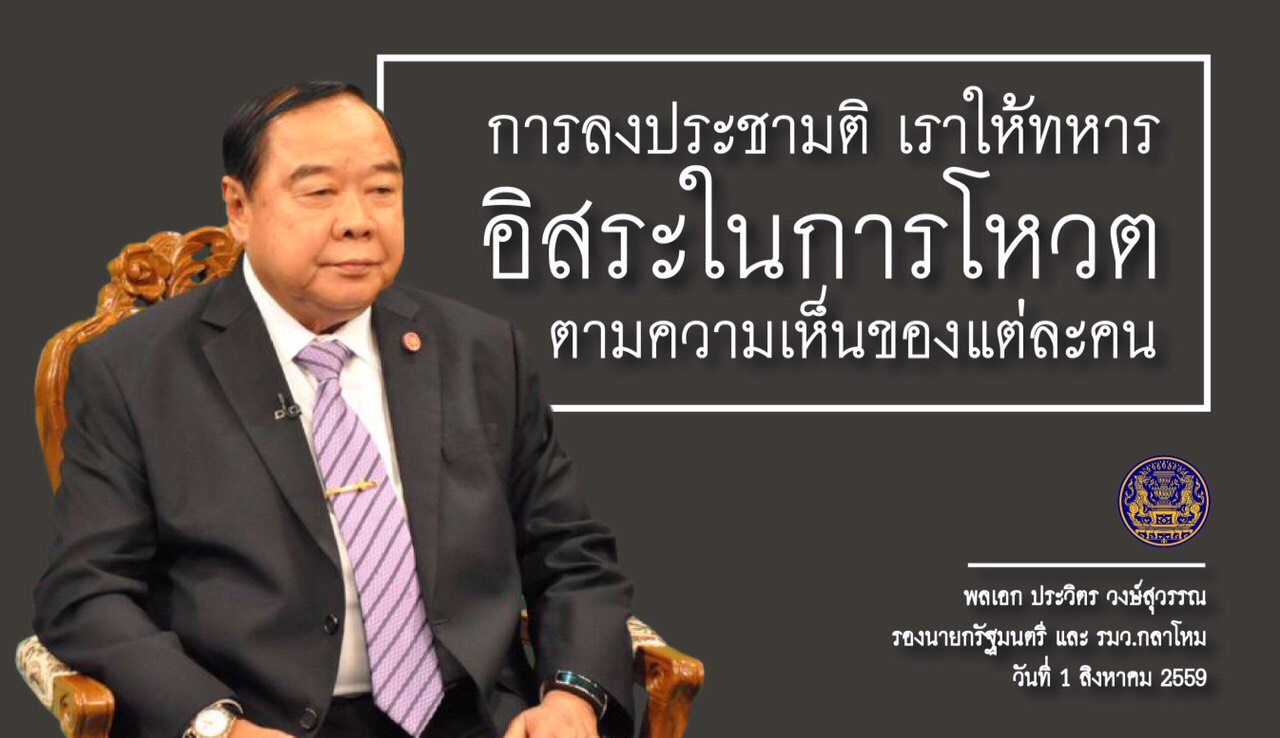 การลงประชามติ เราให้ทหาร
อิสระในการโหวต
ตามความเห็นของแต่ละคน

พลเอก ประวิตร วงษ์สุวรรณ
รองนายกรัฐมนตรี และ รมว.กลาโหม
วันที่ 1 สิงหาคม 2559