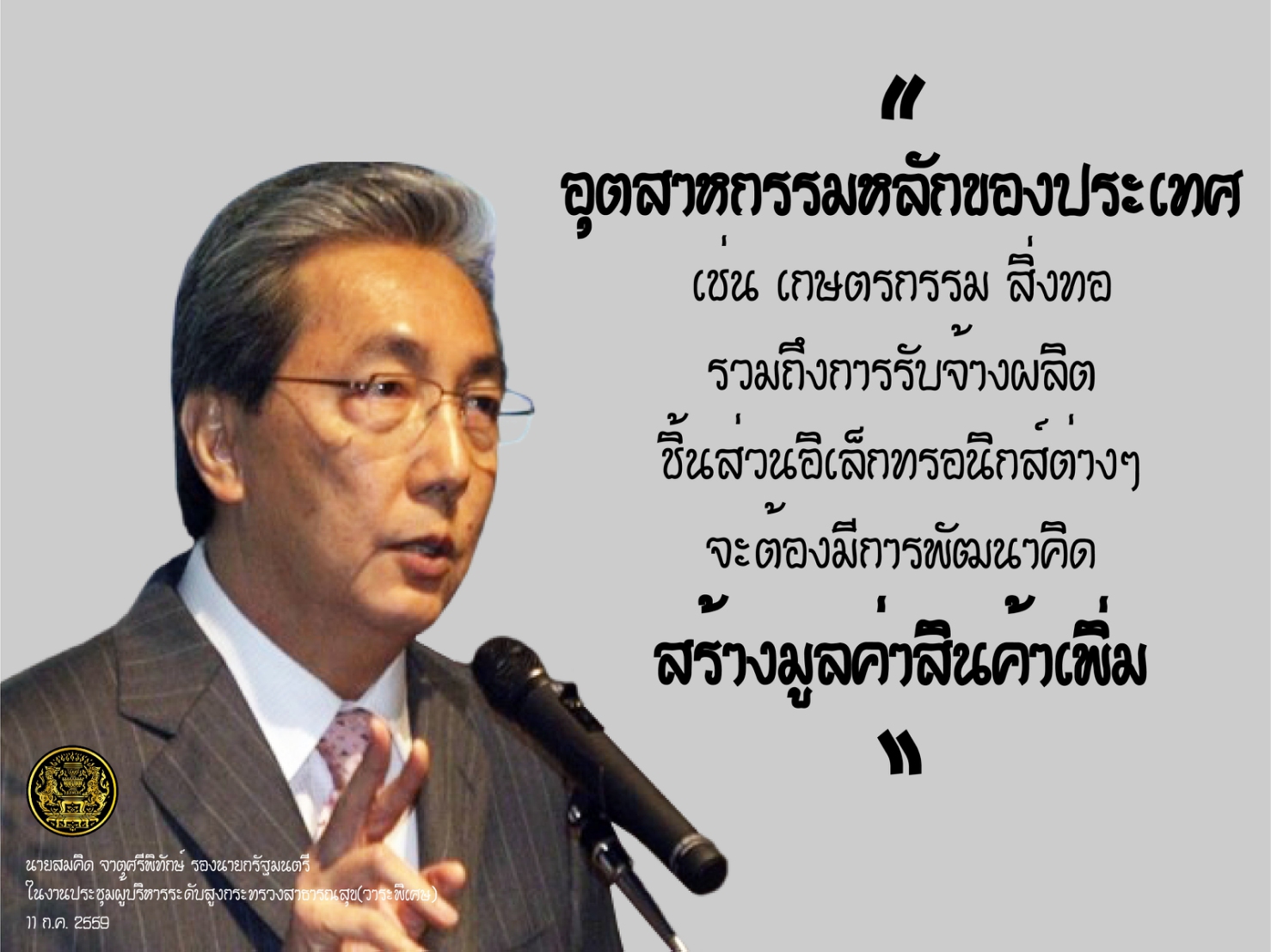 "
อุตสาหกรรมหลักของประเทศ
เช่น เกษตรกรรม สิ่งทอ
รวมถึงการรับจ้างผลิต
ชิ้นส่วนอิเล็กทรอนิกส์ต่างๆ
จะต้องมีการพัฒนาคิด
สร้างมูลค่าสินค้าเพิ่ม
"

นายสมคิด จาตุศรีพิทักษ์ รองนายกรัฐมนตรี
ในงานประชุมผู้บริหารระดับสูงกระทรวงสาธารณสุข(วาระพิเศษ)
11 ก.ค. 2559