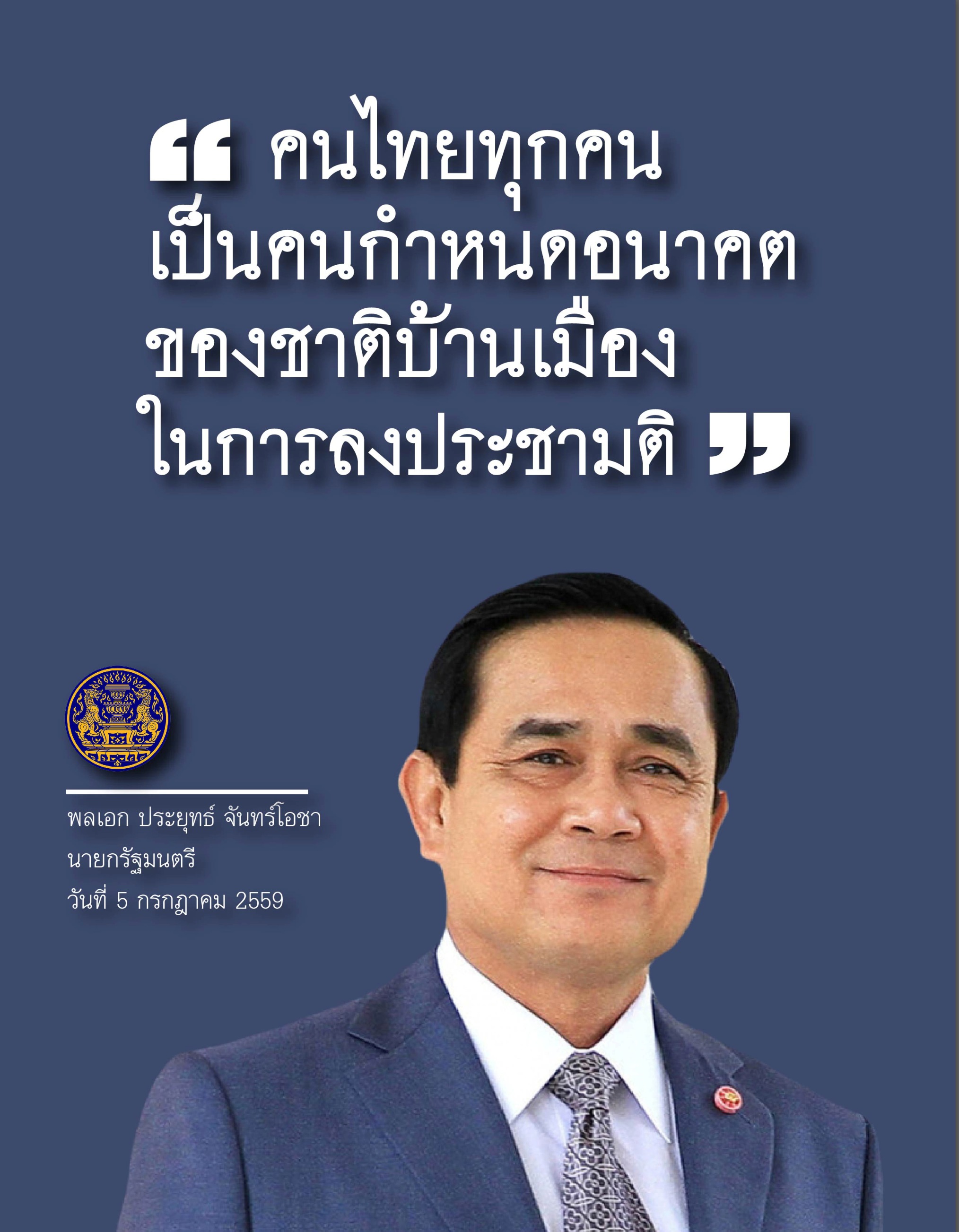 “ คนไทยทุกคน เป็นคนกำหนดอนาคต ของชาติบ้านเมือง ในการลงประชามติ ”

พลเอก ประยุทธ์ จันทร์โอชา
นายกรัฐมนตรี
วันที่ 5 กรกฎาคม 2559