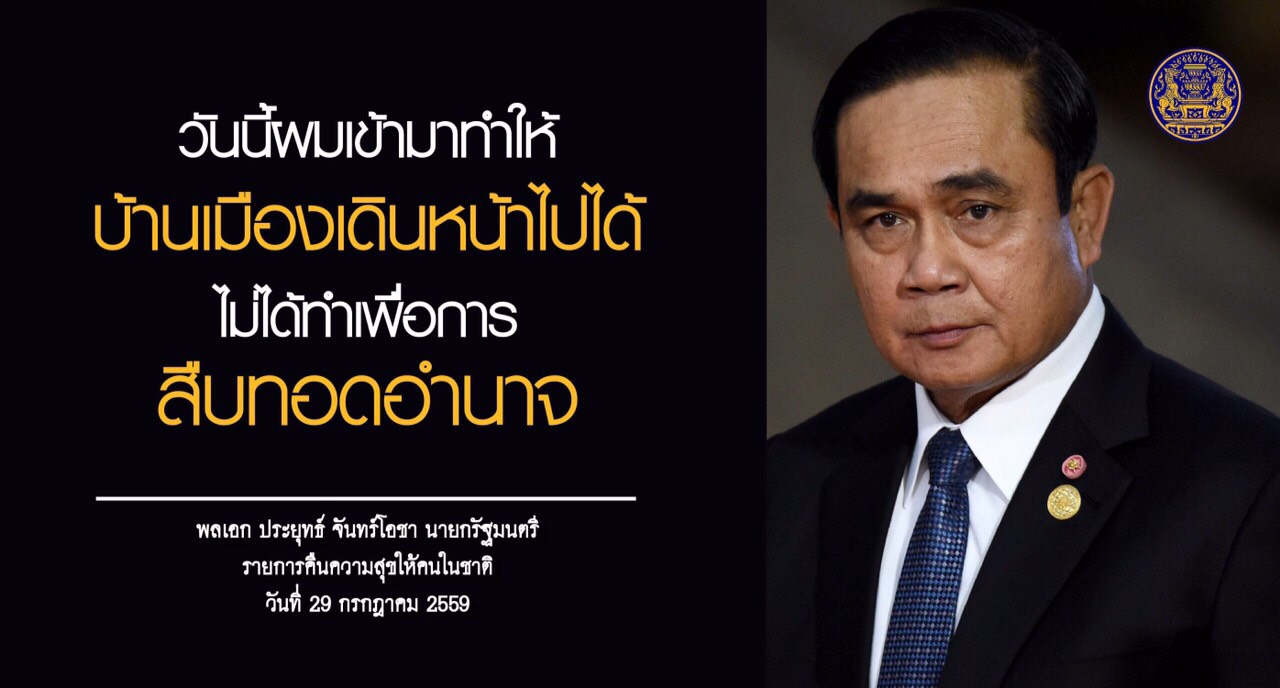 วันนี้ผมเข้ามาทำให้
บ้านเมืองเดินหน้าไปได้
ไม่ได้ทำเพื่อการ
สืบทอดอำนาจ

พลเอก ประยุทธ์ จันทร์โอชา นายกรัฐมนตรี
รายการคืนความสุขให้คนในชาติ
วันที่ 29 กรกฎาคม 2559