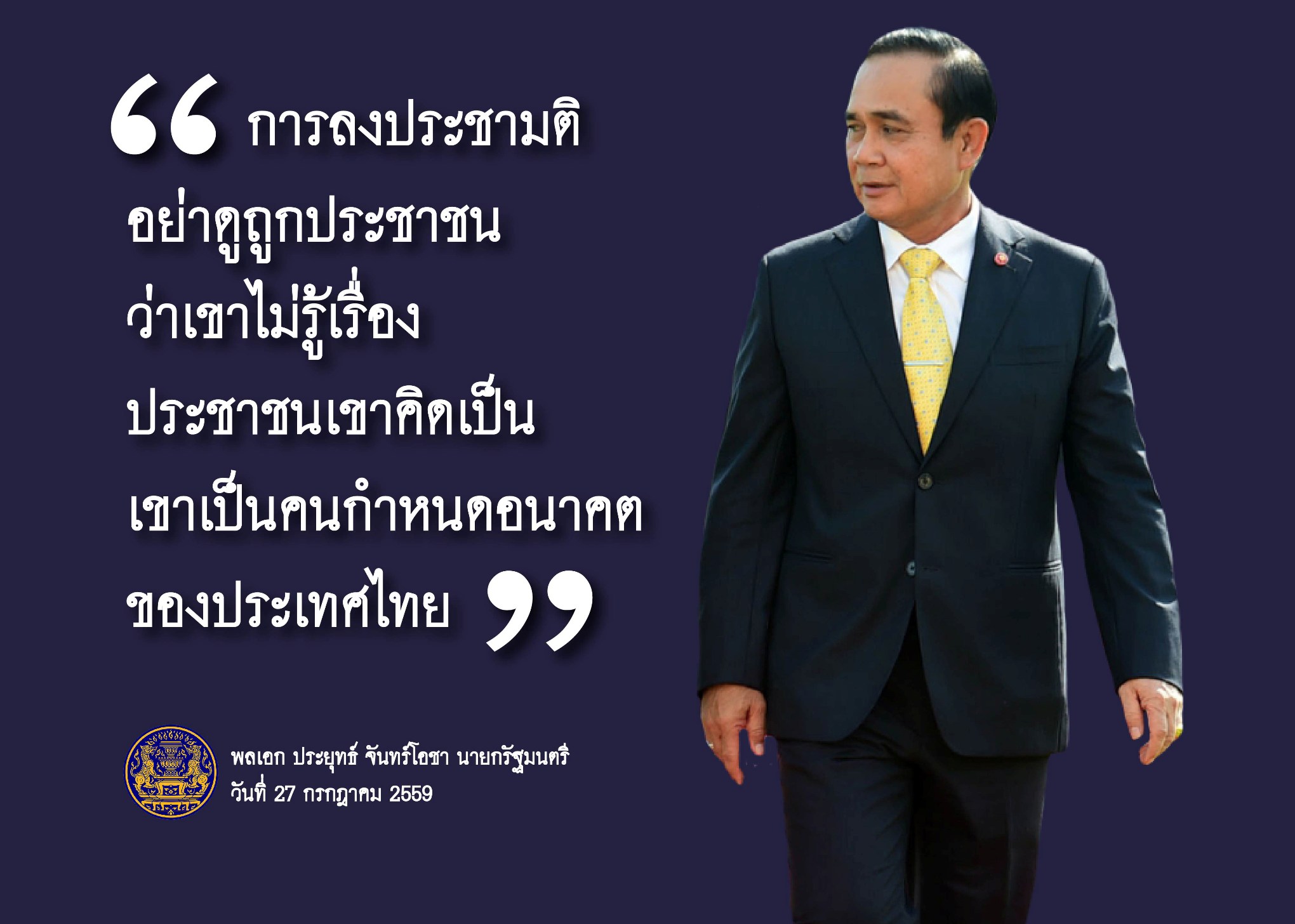 “ การลงประชามติ
อย่าดูถูกประชาชน
ว่าเขาไม่รู้เรื่อง
ประชาชนเขาคิดเป็น
เขาเป็นคนกำหนดอนาคต
ของประเทศไทย ”

พลเอก ประยุทธ์ จันทร์โอชา นายกรัฐมนตรี
วันที่ 27 กรกฎาคม 2559