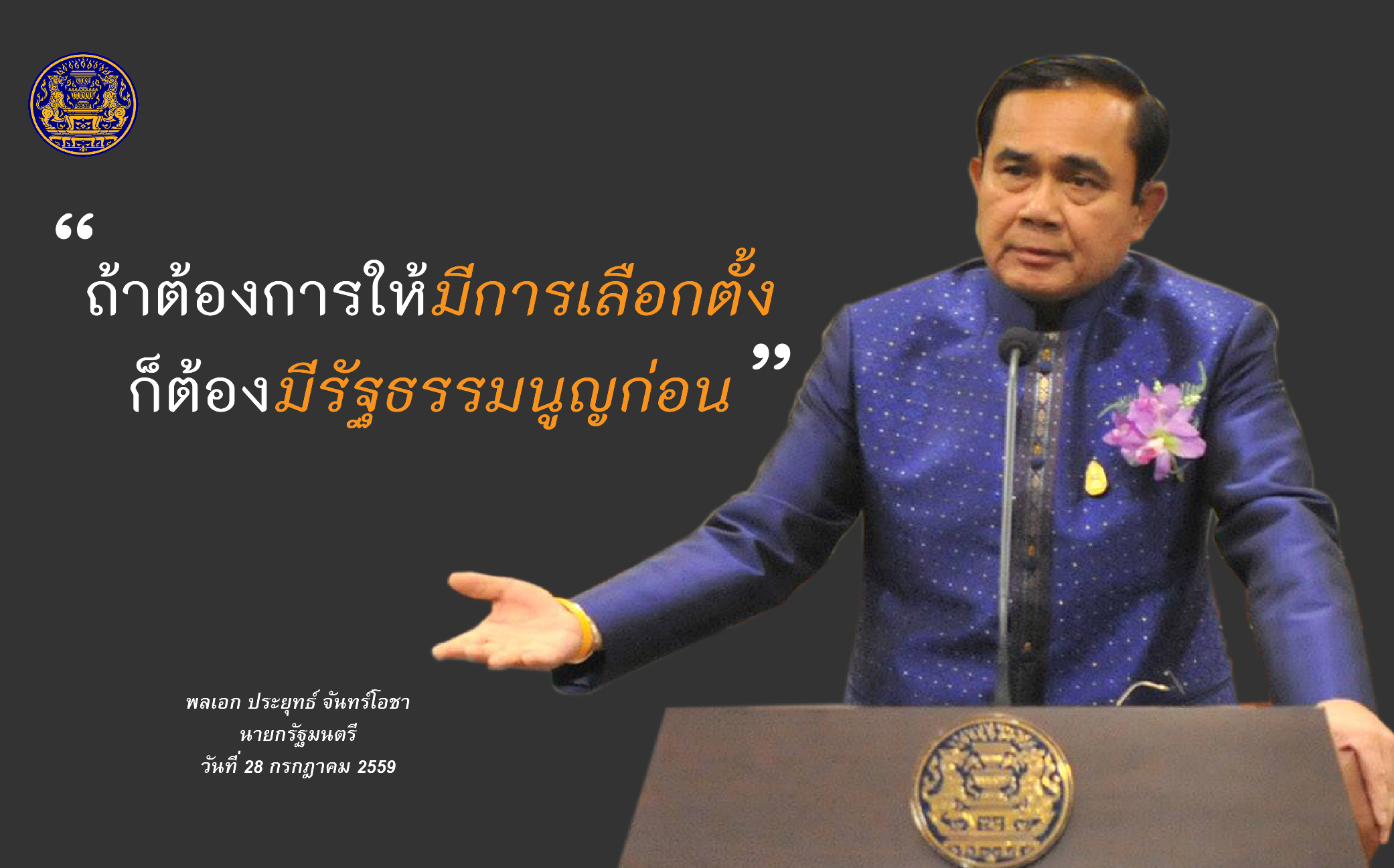 “ ถ้าต้องการให้มีการเลือกตั้ง
ก็ต้องมีรัฐธรรมนูญก่อน ”

พลเอก ประยุทธ์ จันทร์โอชา
นายกรัฐมนตรี
วันที่ 28 กรกฎาคม 2559